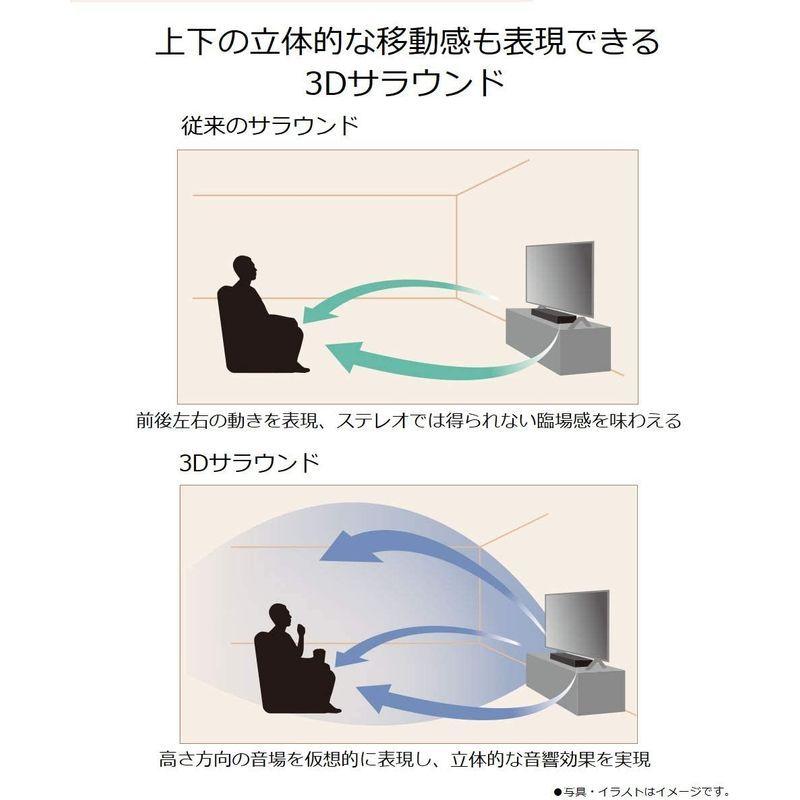 上下の立体的な移動感も表現できる
3Dサラウンド

従来のサラウンド

前後左右の動きを表現、ステレオでは得られない臨場感を味わえる

3Dサラウンド

高さ方向の音場を仮想的に表現し、立体的な音響効果を実現

●写真・イラストはイメージです。