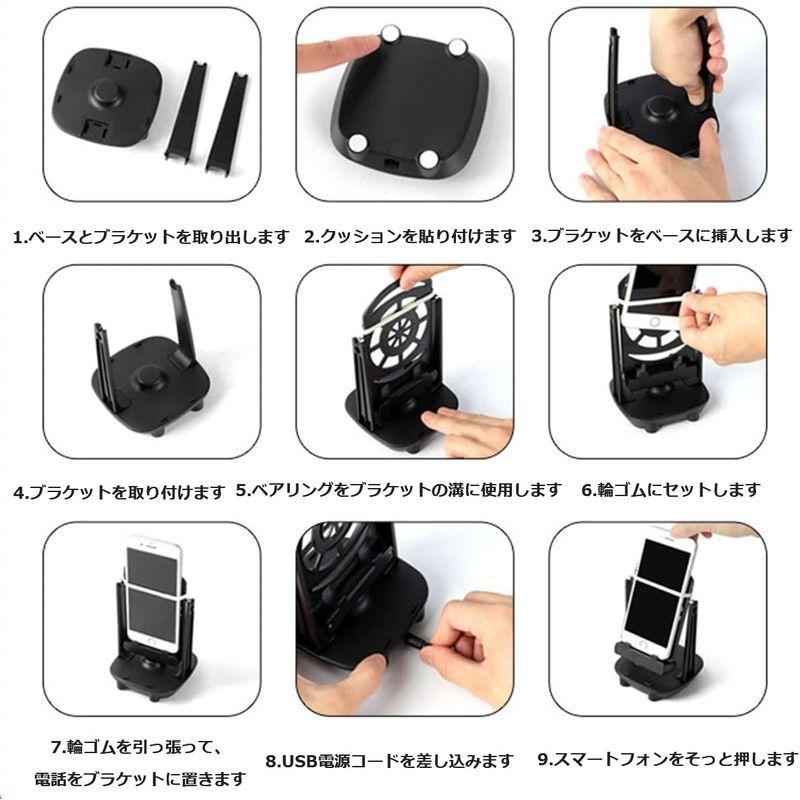 1.ベースとブラケットを取り出します

2.クッションを貼り付けます

3.ブラケットをベースに挿入します

4.ブラケットを取り付けます

5.ベアリングをブラケットの溝に使用します

6.輪ゴムにセットします

7.輪ゴムを引っ張って、電話をブラケットに置きます

8.USB電源コードを差し込みます

9.スマートフォンをそっと押します