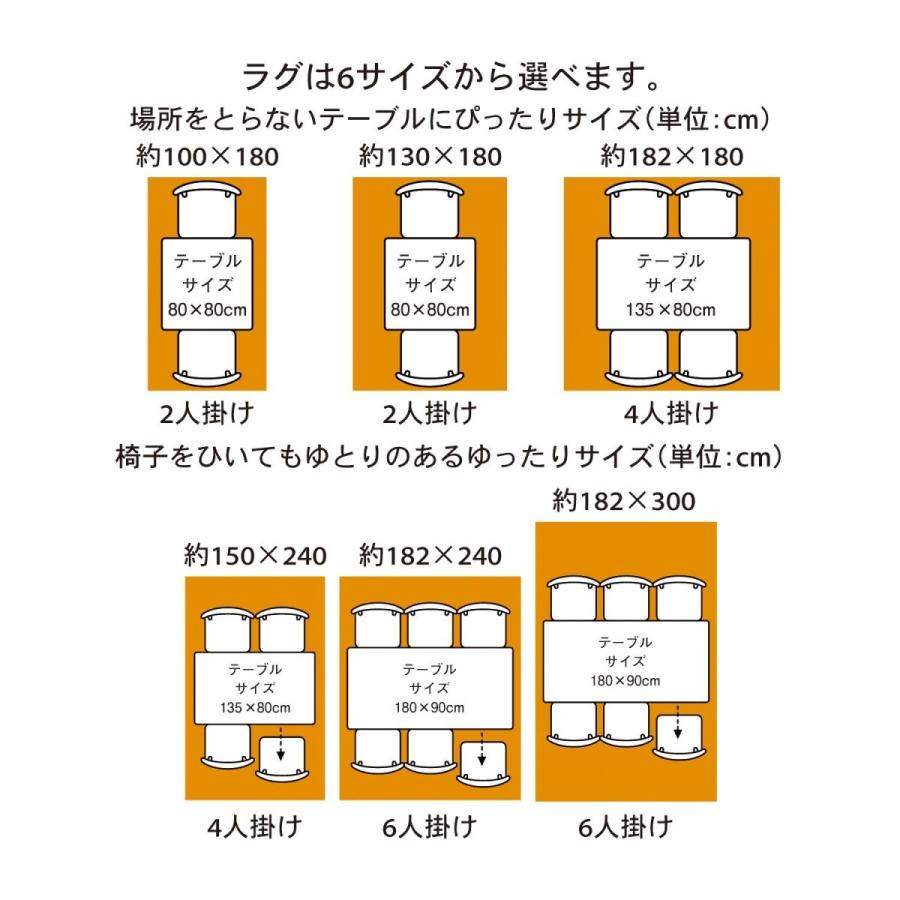 ラグは6サイズから選べます。

場所をとらないテーブルにぴったりサイズ（単位：cm）

約100×180

テーブル
サイズ
80×80cm

2人掛け

約130×180

テーブル
サイズ
80×80cm

2人掛け

約182×180

テーブル
サイズ
135×80cm

4人掛け

椅子をひいてもゆとりのあるゆったりサイズ（単位：cm）

約150×240

テーブル
サイズ
135×80cm

4人掛け

約182×240

テーブル
サイズ
180×90cm

6人掛け

約182×300

テーブル
サイズ
180×90cm

6人掛け