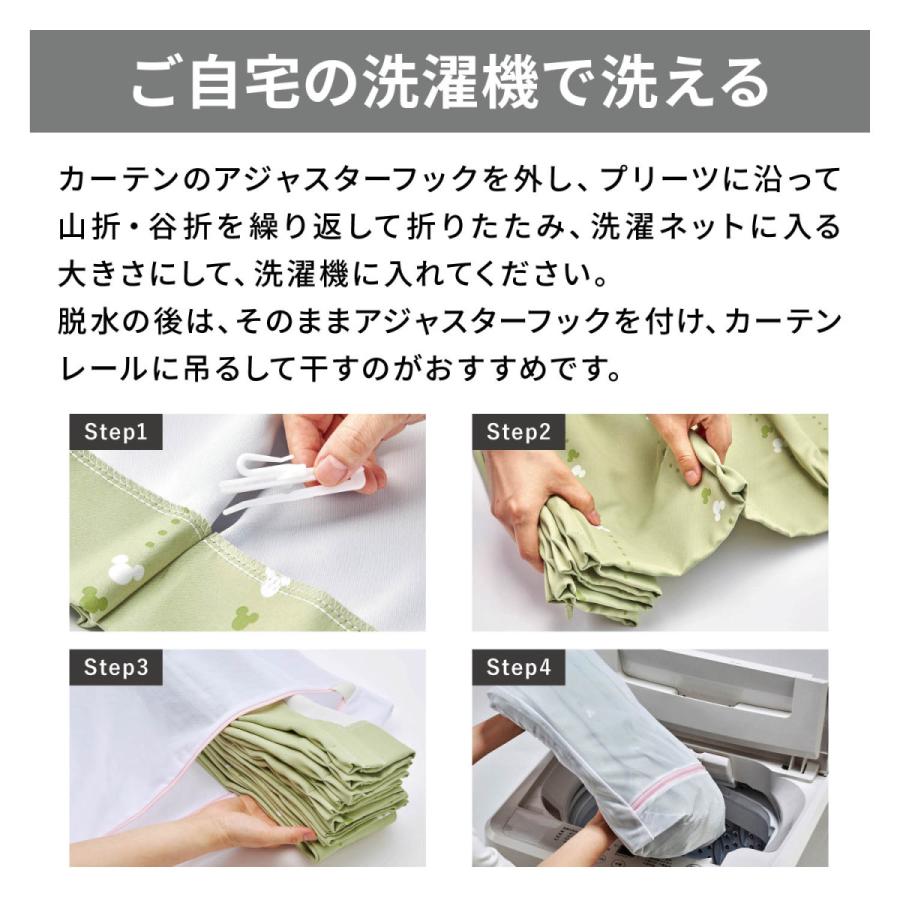 ご自宅の洗濯機で洗える

カーテンのアジャスターフックを外し、プリーツに沿って山折・谷折を繰り返して折りたたみ、洗濯ネットに入る大きさにして、洗濯機に入れてください。
脱水の後は、そのままアジャスターフックを付け、カーテンレールに吊るして干すのがおすすめです。

Step1

Step2

Step3

Step4