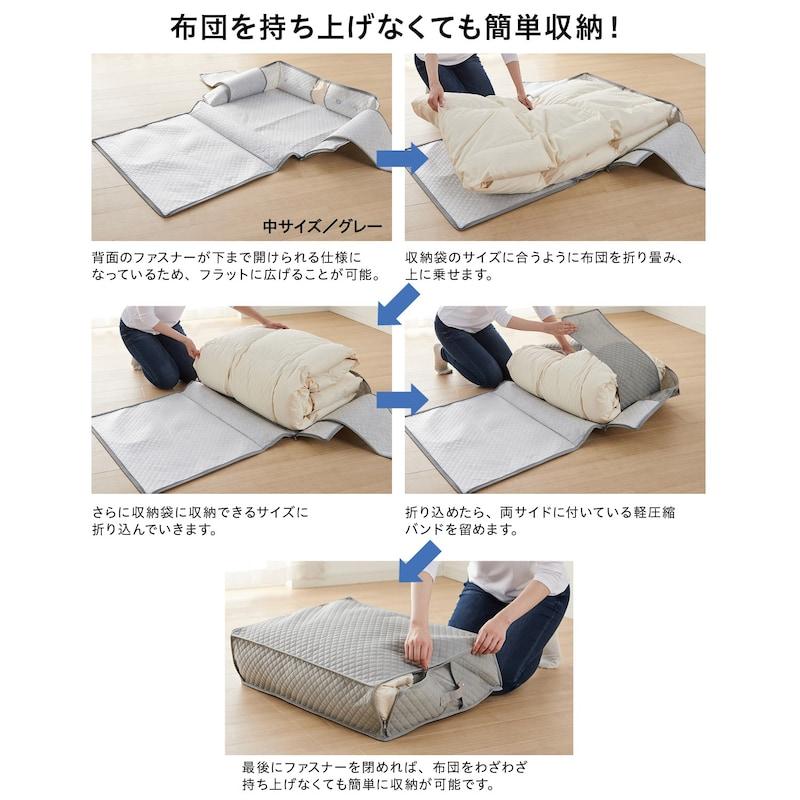 布団を持ち上げなくても簡単収納！

中サイズ／グレー

背面のファスナーが下まで開けられる仕様になっているため、フラットに広げることが可能。

収納袋のサイズに合うように布団を折り畳み、上に乗せます。

さらに収納袋に収納できるサイズに折り込んでいきます。

折り込めたら、両サイドに付いている軽圧縮バンドを留めます。

最後にファスナーを閉めれば、布団をわざわざ持ち上げなくても簡単に収納が可能です。