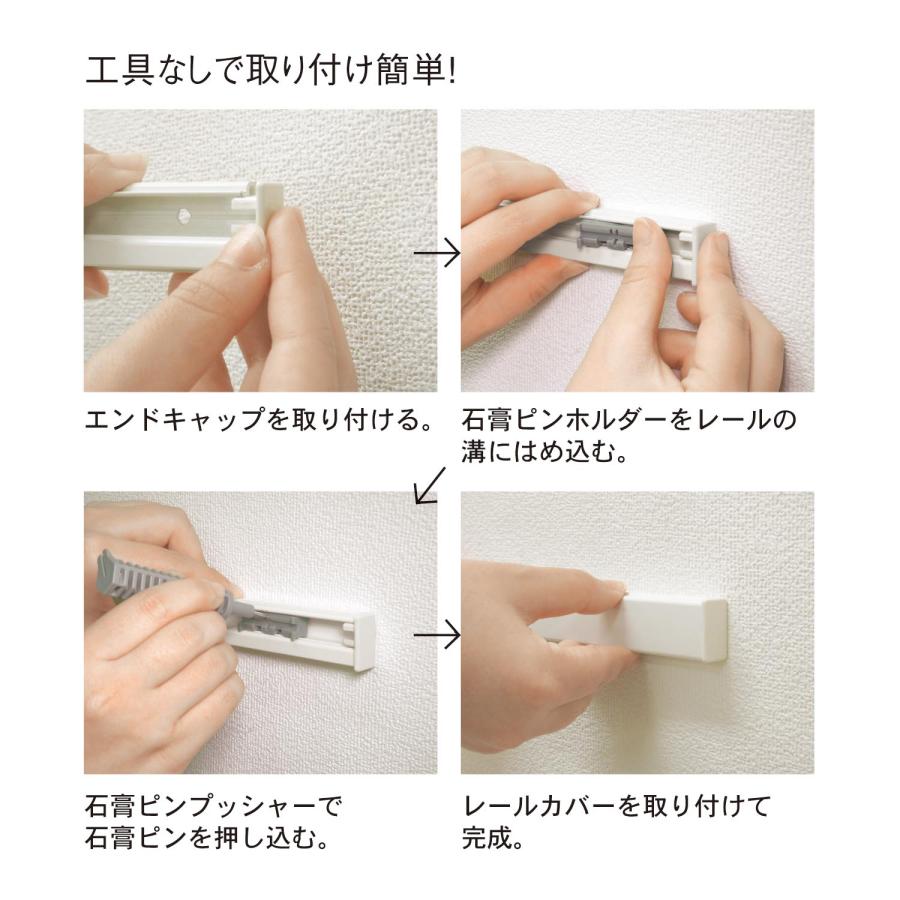 工具なしで取り付け簡単!

エンドキャップを取り付ける。

石膏ピンホルダーをレールの溝にはめ込む。

石膏ピンプッシャーで石膏ピンを押し込む。

レールカバーを取り付けて完成。