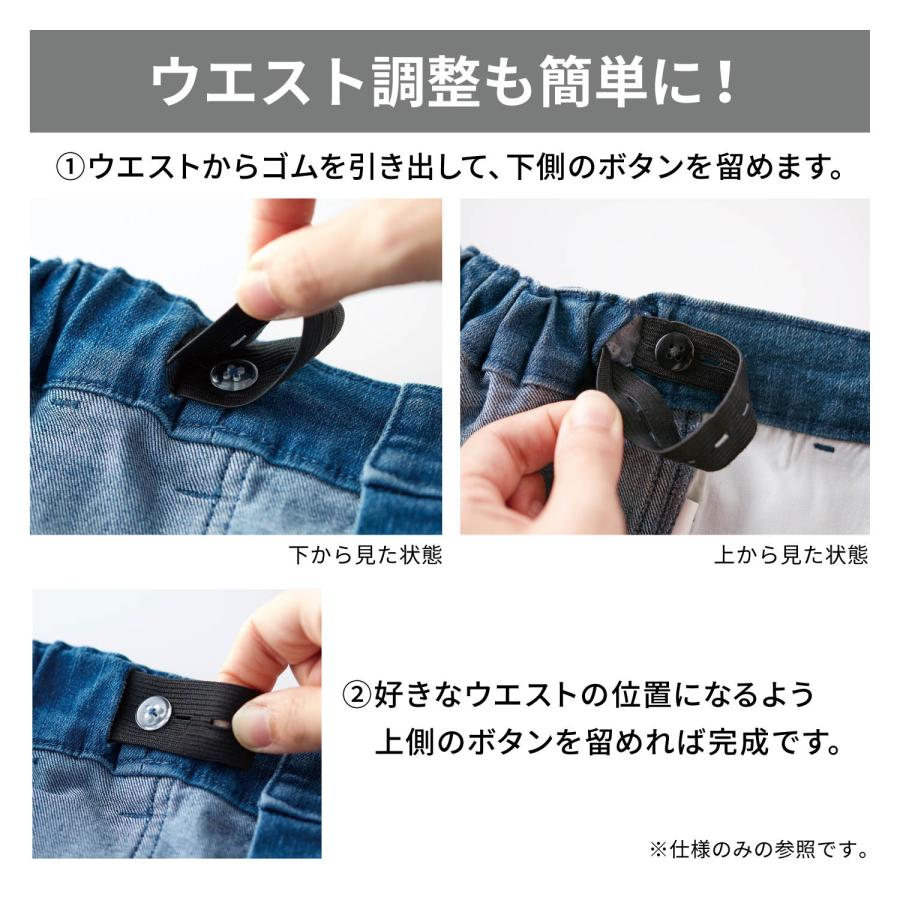 ウエスト調整も簡単に！

①ウエストからゴムを引き出して、下側のボタンを留めます。

下から見た状態

上から見た状態

②好きなウエストの位置になるよう上側のボタンを留めれば完成です。

※仕様のみの参照です。