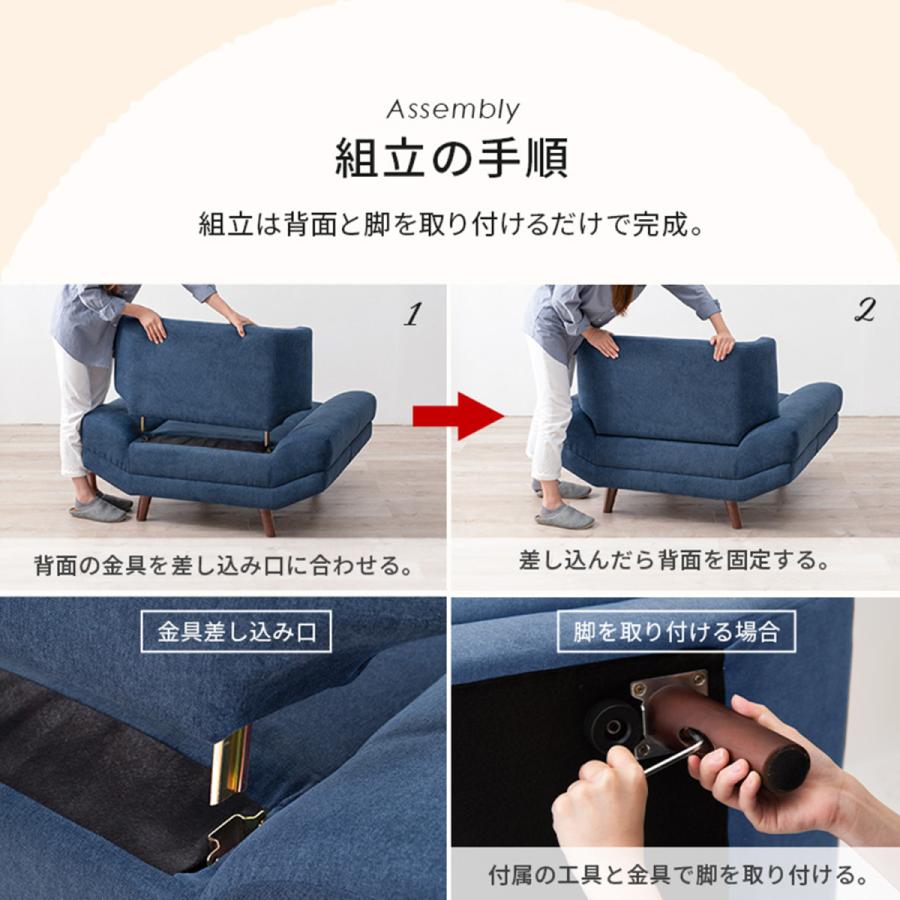 Assembly

組立の手順

組立は背面と脚を取り付けるだけで完成。

1

2

背面の金具を差し込み口に合わせる。

差し込んだら背面を固定する。

金具差し込み口

脚を取り付ける場合

付属の工具と金具で脚を取り付ける。