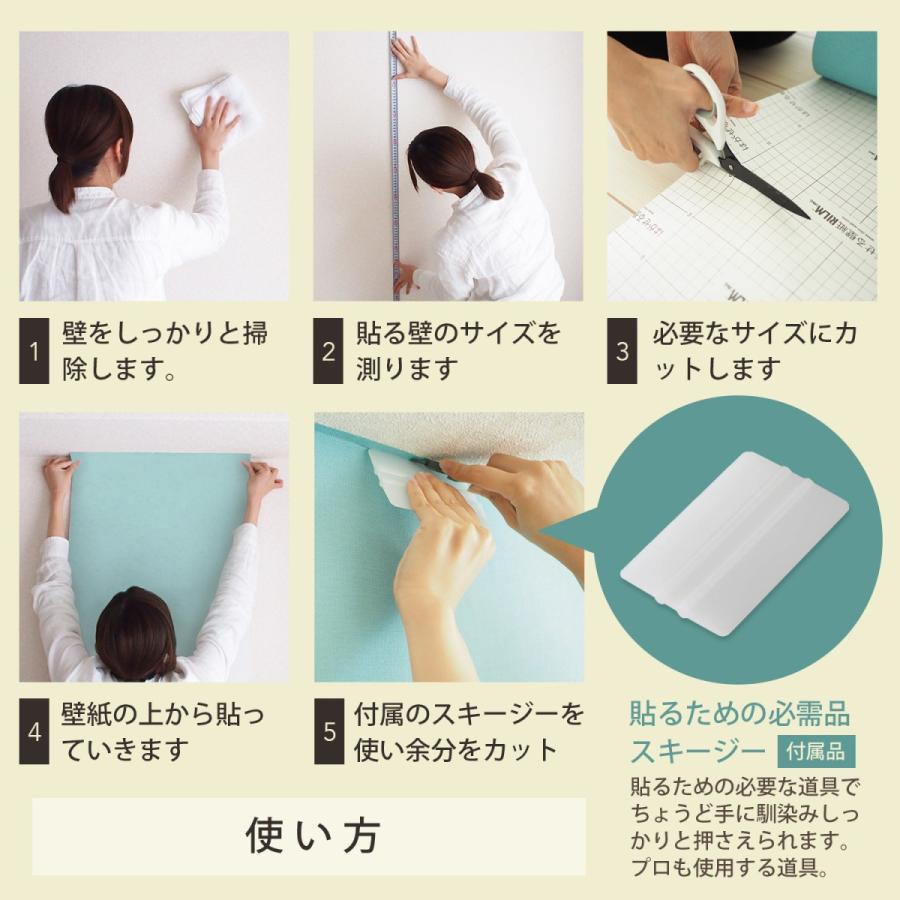 1 壁をしっかりと掃除します。

2 貼る壁のサイズを測ります

3 必要なサイズにカットします

4 壁紙の上から貼っていきます

5 付属のスキージーを使い余分をカット

貼るための必需品
スキージー 付属品
貼るための必要な道具でちょうど手に馴染みしっかりと押さえられます。プロも使用する道具。

使い方