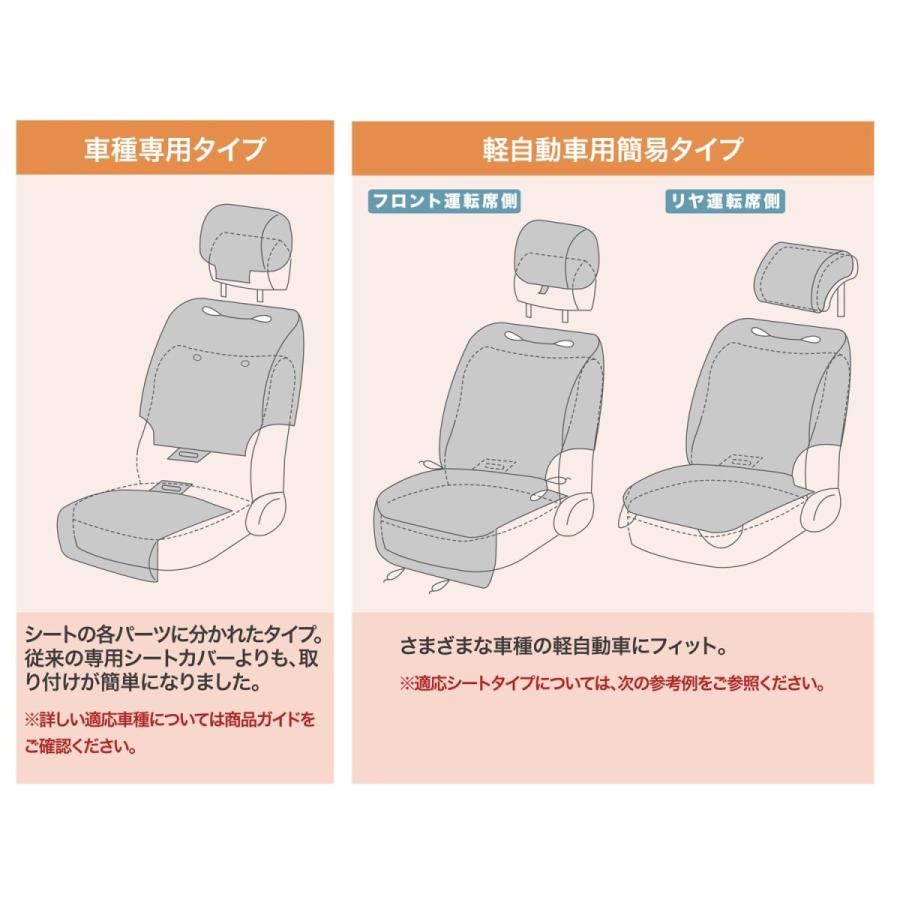 車種専用タイプ

シートの各パーツに分かれたタイプ。従来の専用シートカバーよりも、取り付けが簡単になりました。

※詳しい適応車種については商品ガイドをご確認ください。

軽自動車用簡易タイプ

フロント運転席側

リヤ運転席側

さまざまな車種の軽自動車にフィット。

※適応シートタイプについては、次の参考例をご参照ください。