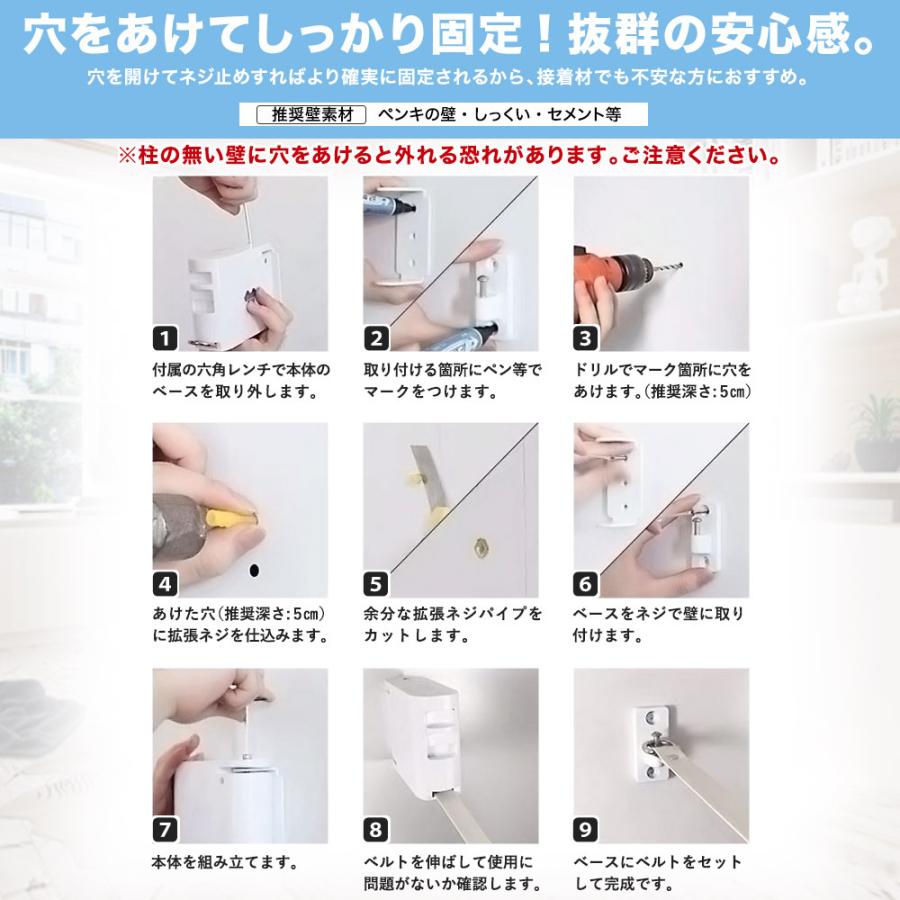 穴をあけてしっかり固定！抜群の安心感。

穴を開けてネジ止めすればより確実に固定されるから、接着材でも不安な方におすすめ。

推奨壁素材　ペンキの壁・しっくい・セメント等

※柱の無い壁に穴をあけると外れる恐れがあります。ご注意ください。

1
付属の六角レンチで本体のベースを取り外します。

2
取り付ける箇所にペン等でマークをつけます。

3
ドリルでマーク箇所に穴をあけます。(推奨深さ:5㎝)

4
あけた穴(推奨深さ:5㎝)に拡張ネジを仕込みます。

5
余分な拡張ネジパイプをカットします。

6
ベースをネジで壁に取り付けます。

7
本体を組み立てます。

8
ベルトを伸ばして使用に問題がないか確認します。

9
ベースにベルトをセットして完成です。