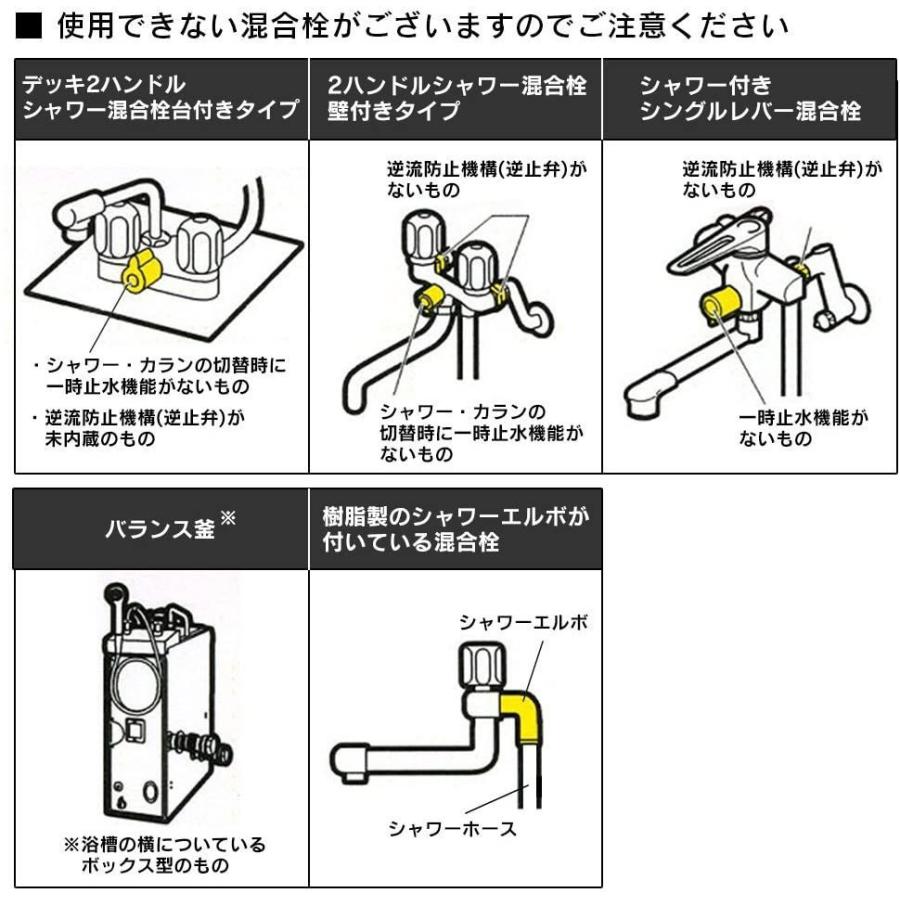 ■ 使用できない混合栓がございますのでご注意ください

デッキ2ハンドル
シャワー混合栓台付きタイプ

・シャワー・カランの切替時に一時止水機能がないもの
・逆流防止機構(逆止弁)が未内蔵のもの

2ハンドルシャワー混合栓
壁付きタイプ

逆流防止機構(逆止弁)がないもの

シャワー・カランの切替時に一時止水機能がないもの

シャワー付き
シングルレバー混合栓

逆流防止機構(逆止弁)がないもの

一時止水機能がないもの

バランス釜※

※浴槽の横についているボックス型のもの

樹脂製のシャワーエルボが付いている混合栓

シャワーエルボ

シャワーホース