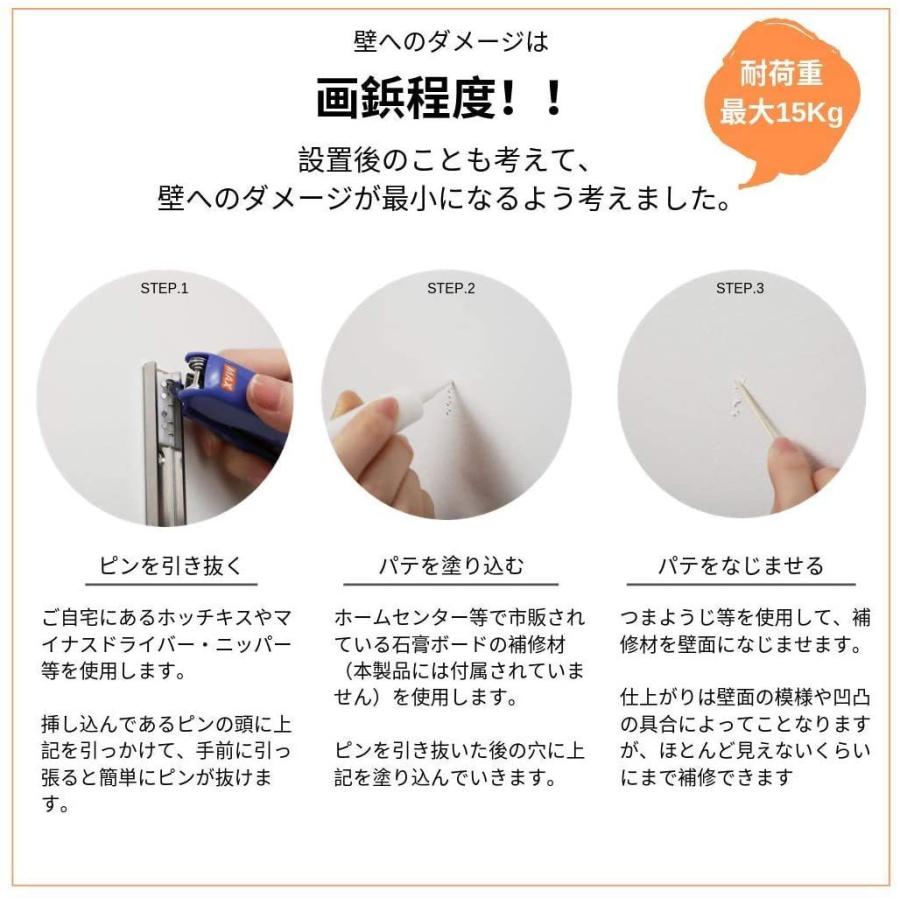 壁へのダメージは

画鋲程度！！

耐荷重
最大15Kg

設置後のことも考えて、
壁へのダメージが最小になるよう考えました。

STEP.1

MAX

ピンを引き抜く

ご自宅にあるホッチキスやマイナスドライバー・ニッパー等を使用します。

挿し込んであるピンの頭に上記を引っかけて、手前に引っ張ると簡単にピンが抜けます。

STEP.2

パテを塗り込む

ホームセンター等で市販されている石膏ボードの補修材（本製品には付属されていません）を使用します。

ピンを引き抜いた後の穴に上記を塗り込んでいきます。

STEP.3

パテをなじませる

つまようじ等を使用して、補修材を壁面になじませます。

仕上がりは壁面の模様や凹凸の具合によってことなりますが、ほとんど見えないくらいにまで補修できます