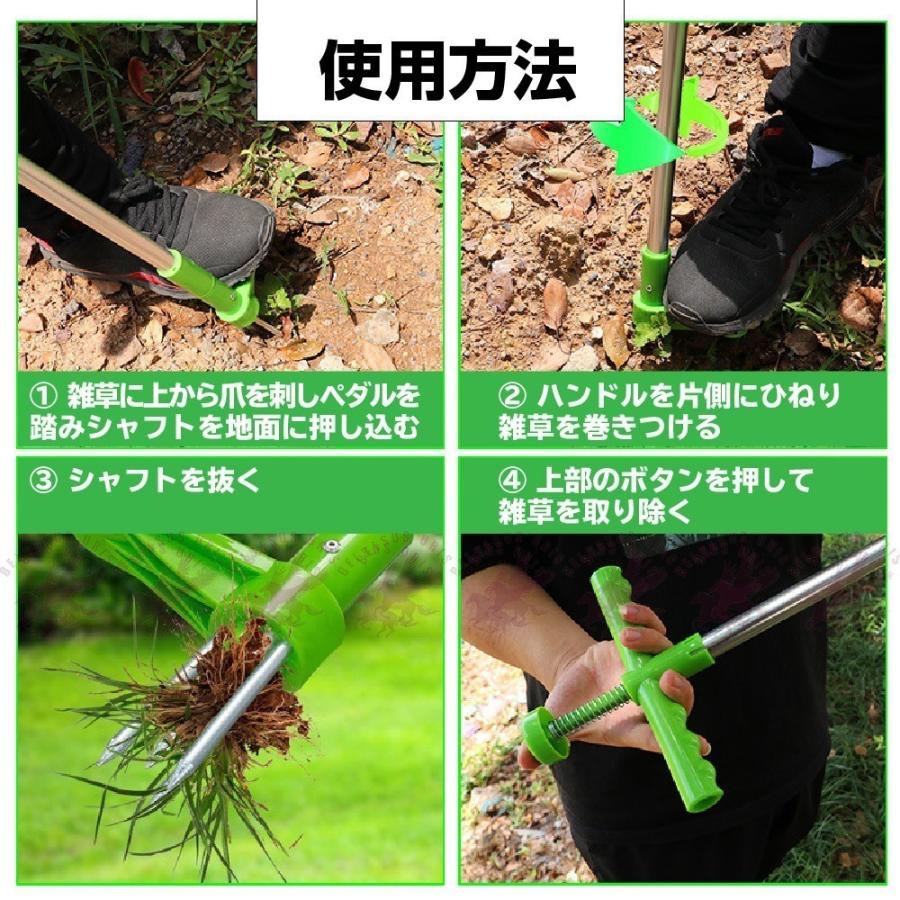 使用方法

① 雑草に上から爪を刺しペダルを踏みシャフトを地面に押し込む

② ハンドルを片側にひねり雑草を巻きつける

③ シャフトを抜く

④ 上部のボタンを押して雑草を取り除く