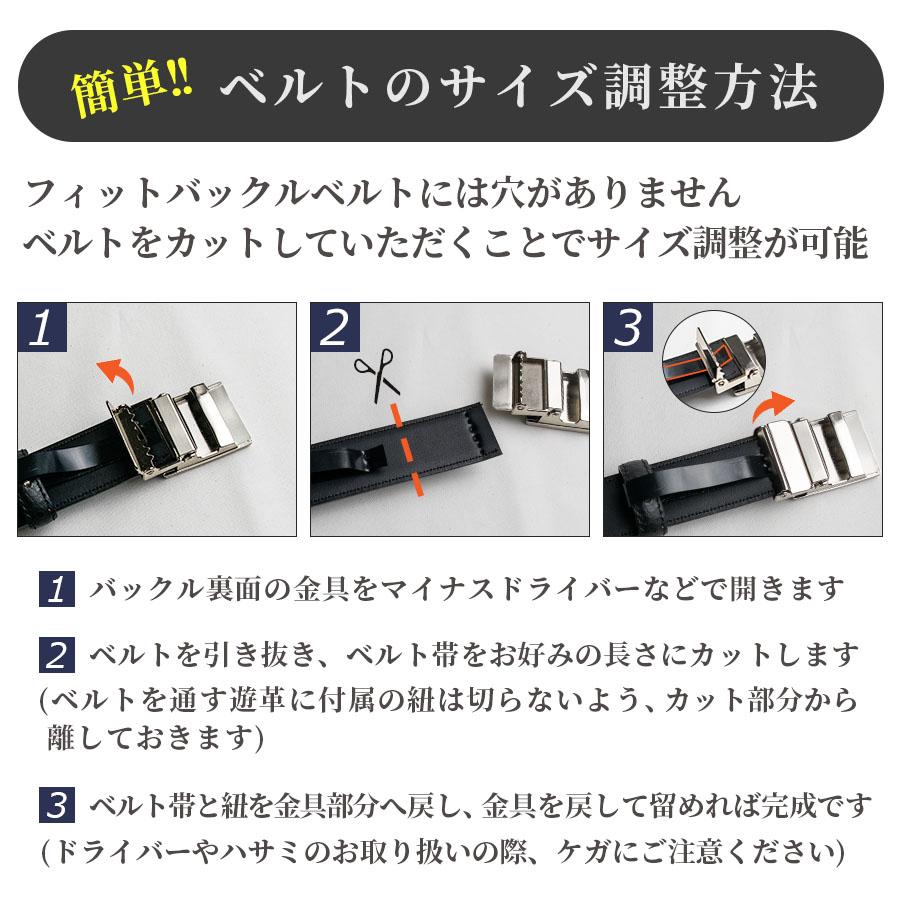 簡単!! ベルトのサイズ調整方法

フィットバックルベルトには穴がありません
ベルトをカットしていただくことでサイズ調整が可能

1

2

3

1 バックル裏面の金具をマイナスドライバーなどで開きます

2 ベルトを引き抜き、ベルト帯をお好みの長さにカットします
(ベルトを通す遊革に付属の紐は切らないよう、カット部分から離しておきます)

3 ベルト帯と紐を金具部分へ戻し、金具を戻して留めれば完成です
(ドライバーやハサミのお取り扱いの際、ケガにご注意ください)