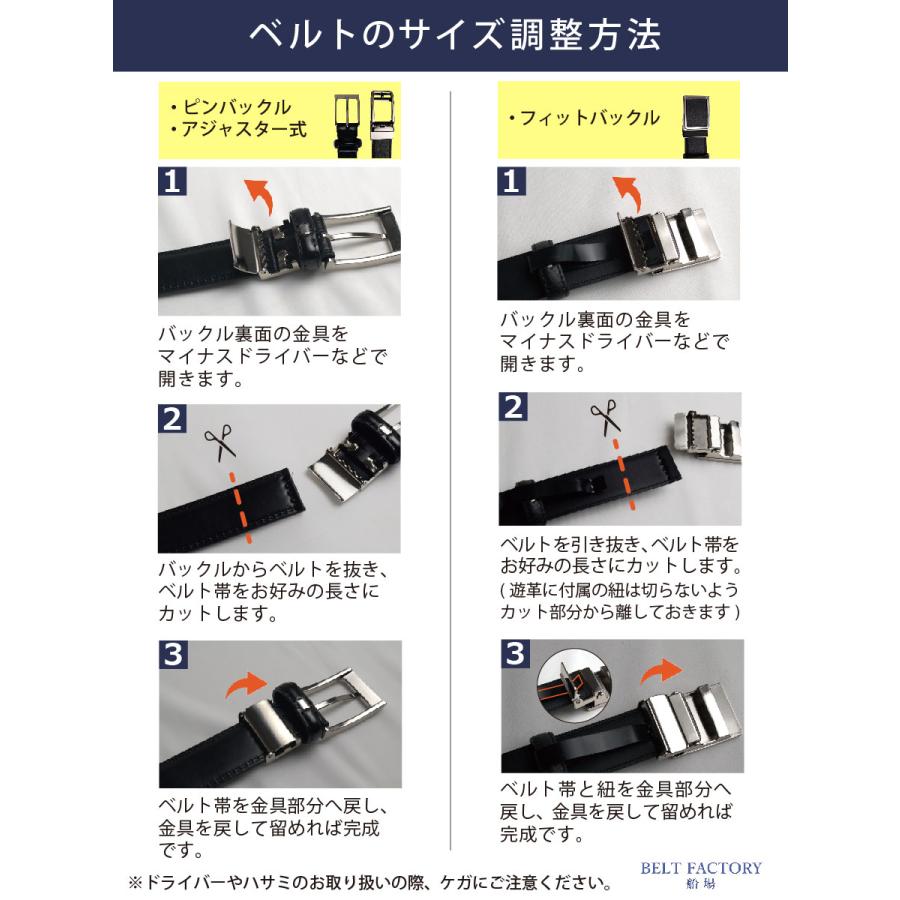 ベルトのサイズ調整方法

・ピンバックル
・アジャスター式

1

バックル裏面の金具をマイナスドライバーなどで開きます。

2

バックルからベルトを抜き、ベルト帯をお好みの長さにカットします。

3

ベルト帯を金具部分へ戻し、金具を戻して留めれば完成です。

・フィットバックル

1

バックル裏面の金具をマイナスドライバーなどで開きます。

2

ベルトを引き抜き、ベルト帯をお好みの長さにカットします。
(遊革に付属の紐は切らないようカット部分から離しておきます)

3

ベルト帯と紐を金具部分へ戻し、金具を戻して留めれば完成です。

※ドライバーやハサミのお取り扱いの際、ケガにご注意ください。

BELT FACTORY
船場