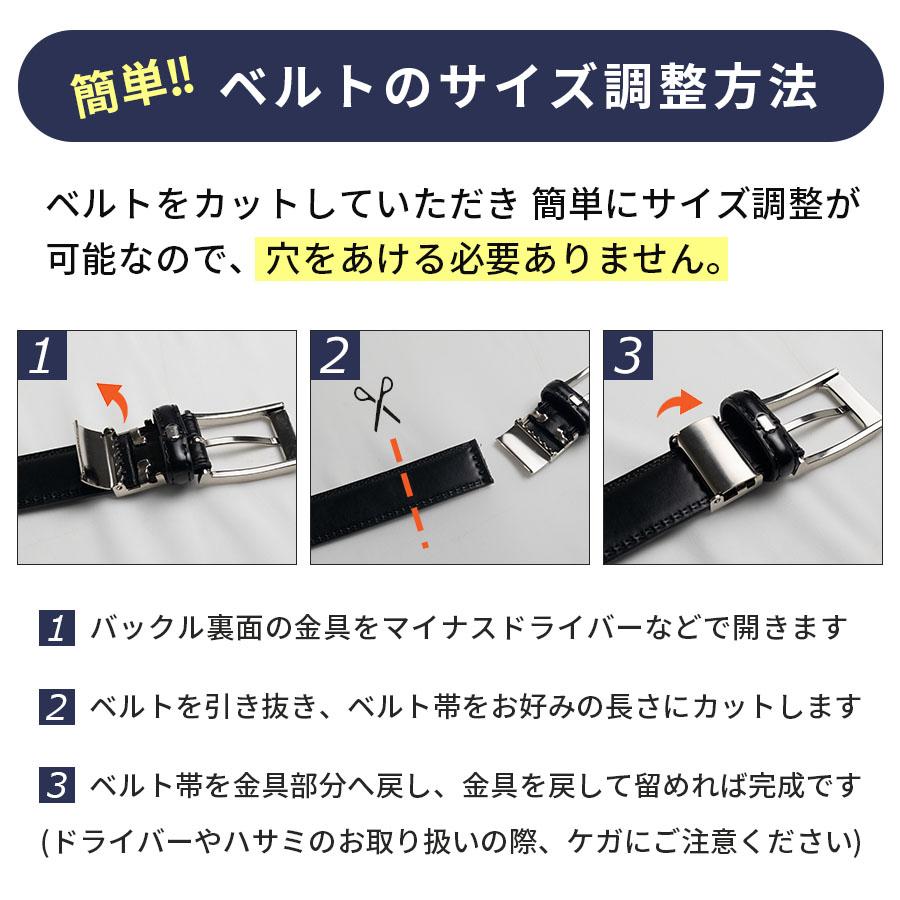 簡単!! ベルトのサイズ調整方法

ベルトをカットしていただき 簡単にサイズ調整が可能なので、穴をあける必要ありません。

1

2

3

1 バックル裏面の金具をマイナスドライバーなどで開きます

2 ベルトを引き抜き、ベルト帯をお好みの長さにカットします

3 ベルト帯を金具部分へ戻し、金具を戻して留めれば完成です
(ドライバーやハサミのお取り扱いの際、ケガにご注意ください)