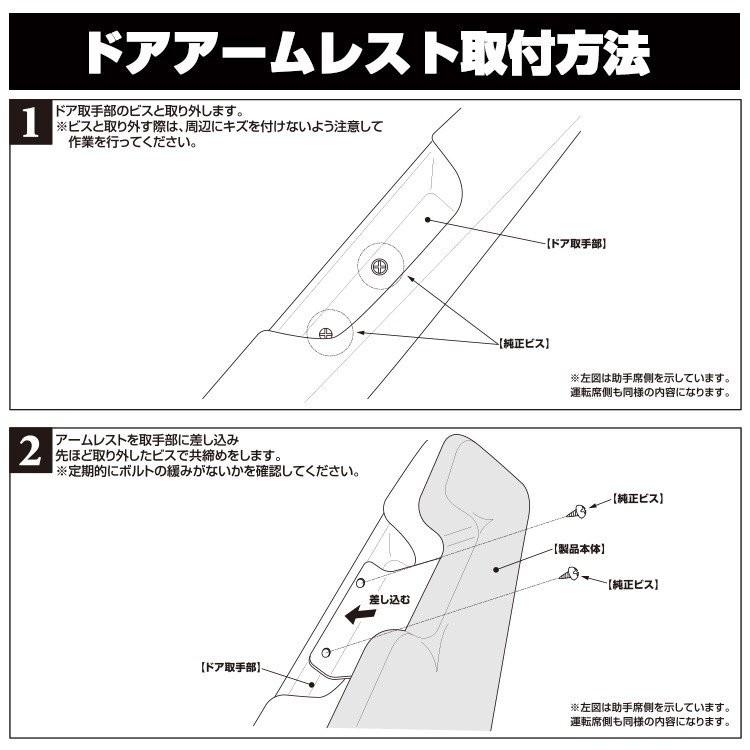 ドアアームレスト取付方法

1
ドア取手部のビスと取り外します。
※ビスと取り外す際は、周辺にキズを付けないよう注意して作業を行ってください。

【ドア取手部】

【純正ビス】

※左図は助手席側を示しています。
運転席側も同様の内容になります。

2
アームレストを取手部に差し込み
先ほど取り外したビスで共締めをします。
※定期的にボルトの緩みがないかを確認してください。

【純正ビス】

【製品本体】

【純正ビス】

差し込む

【ドア取手部】

※左図は助手席側を示しています。
運転席側も同様の内容になります。