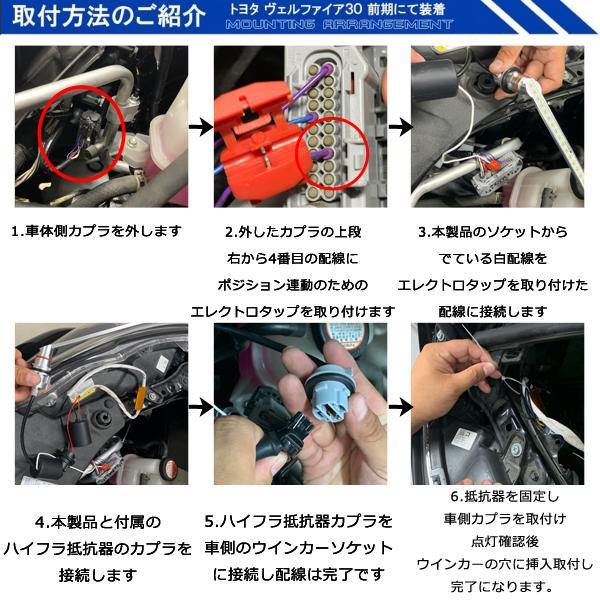 取付方法のご紹介

トヨタ ヴェルファイア30 前期にて装着
MOUNTING ARRANGEMENT

1.車体側カプラを外します

2.外したカプラの上段
右から4番目の配線に
ポジション連動のための
エレクトロタップを取り付けます

3.本製品のソケットから
でている白配線を
エレクトロタップを取り付けた
配線に接続します

4.本製品と付属の
ハイフラ抵抗器のカプラを
接続します

5.ハイフラ抵抗器カプラを
車側のウインカーソケット
に接続し配線は完了です

6.抵抗器を固定し
車側カプラを取付け
点灯確認後
ウインカーの穴に挿入取付し
完了になります。