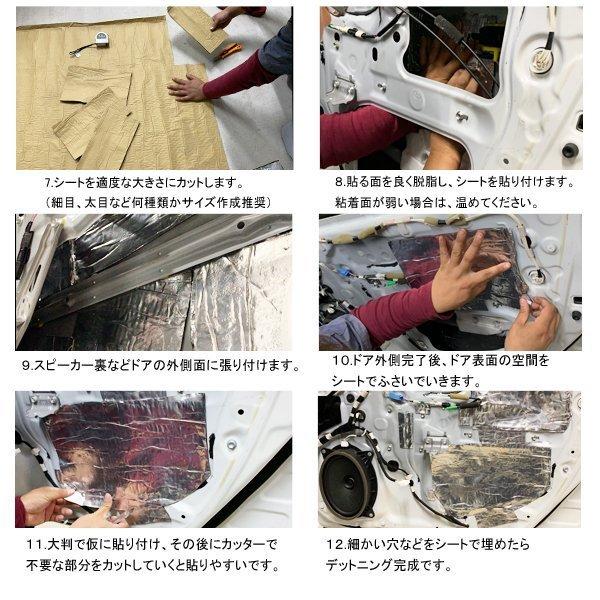 7.シートを適度な大きさにカットします。
（細目、太目など何種類かサイズ作成推奨）

8.貼る面を良く脱脂し、シートを貼り付けます。
粘着面が弱い場合は、温めてください。

9.スピーカー裏などドアの外側面に張り付けます。

10.ドア外側完了後、ドア表面の空間をシートでふさいでいきます。

11.大判で仮に貼り付け、その後にカッターで不要な部分をカットしていくと貼りやすいです。

12.細かい穴などをシートで埋めたらデットニング完成です。