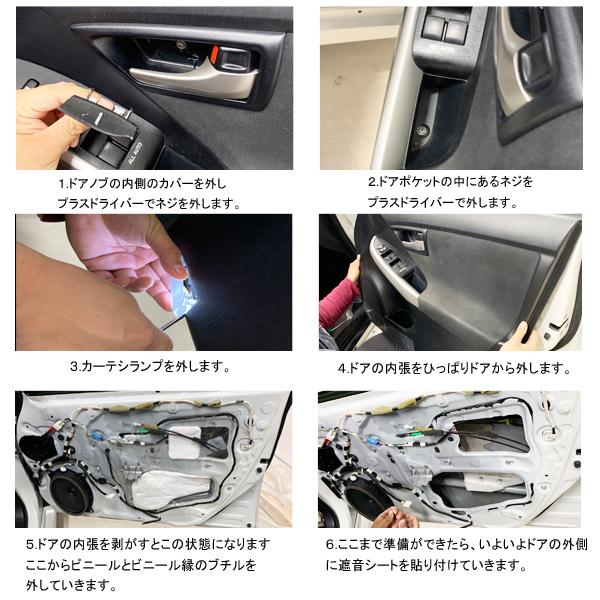 ALL AUTO

1.ドアノブの内側のカバーを外し
プラスドライバーでネジを外します。

2.ドアポケットの中にあるネジを
プラスドライバーで外します。

3.カーテシランプを外します。

4.ドアの内張をひっぱりドアから外します。

5.ドアの内張を剥がすとこの状態になります
ここからビニールとビニール縁のブチルを
外していきます。

6.ここまで準備ができたら、いよいよドアの外側
に遮音シートを貼り付けていきます。