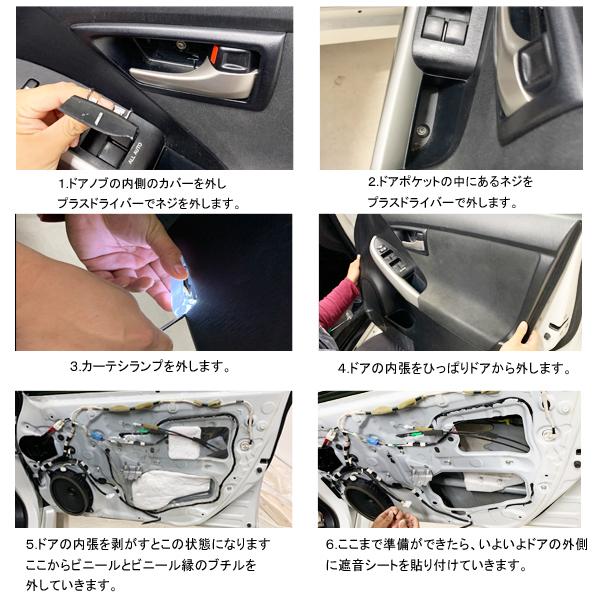 ALL AUTO

1.ドアノブの内側のカバーを外し
プラスドライバーでネジを外します。

2.ドアポケットの中にあるネジを
プラスドライバーで外します。

3.カーテシランプを外します。

4.ドアの内張をひっぱりドアから外します。

5.ドアの内張を剥がすとこの状態になります
ここからビニールとビニール縁のブチルを
外していきます。

6.ここまで準備ができたら、いよいよドアの外側
に遮音シートを貼り付けていきます。