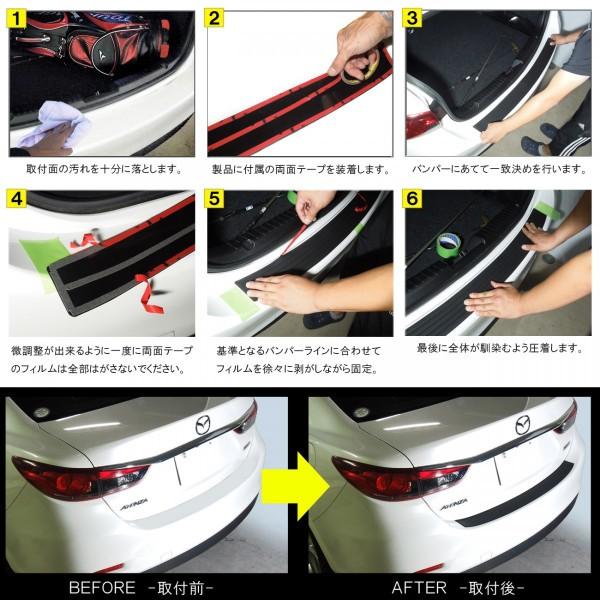 1
取付面の汚れを十分に落とします。

2
製品に付属の両面テープを装着します。

3
バンパーにあてて一致決めを行います。

4
微調整が出来るように一度に両面テープのフィルムは全部はがさないでください。

5
基準となるバンパーラインに合わせてフィルムを徐々に剥がしながら固定。

6
最後に全体が馴染むよう圧着します。

ATENZA

ATENZA

BEFORE -取付前-

AFTER -取付後-