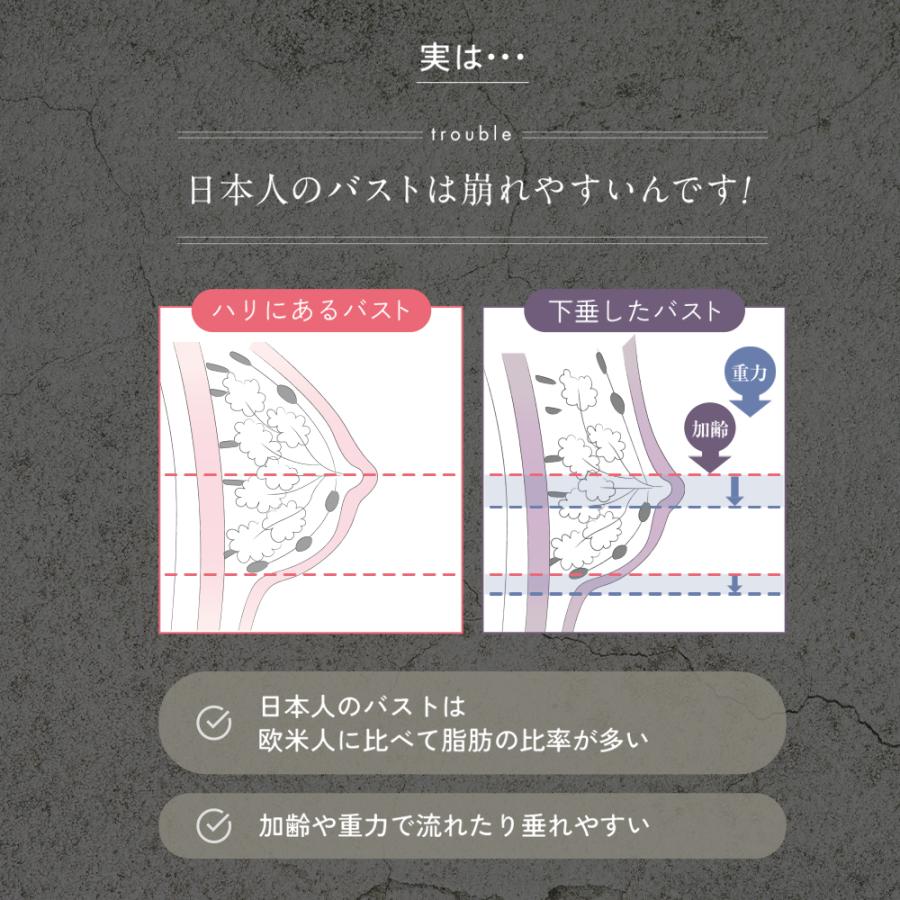 実は…

trouble

日本人のバストは崩れやすいんです!

ハリにあるバスト

下垂したバスト

重力

加齢

日本人のバストは
欧米人に比べて脂肪の比率が多い

加齢や重力で流れたり垂れやすい