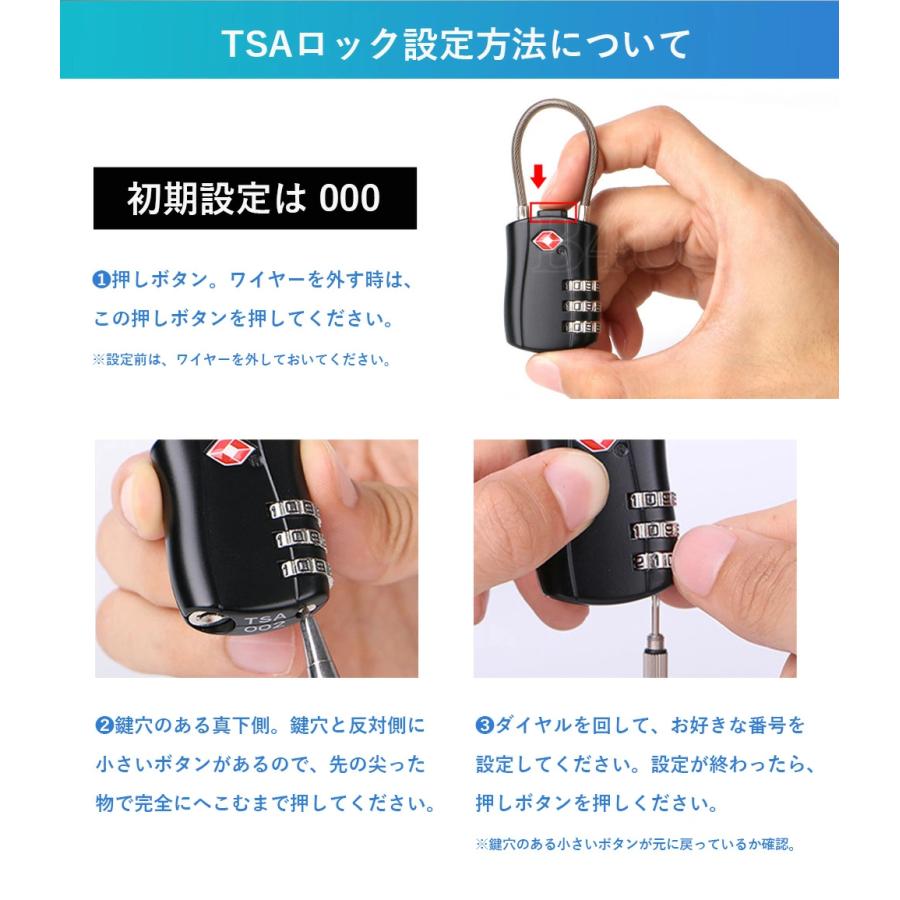 TSAロック設定方法について

初期設定は 000

❶押しボタン。ワイヤーを外す時は、この押しボタンを押してください。

※設定前は、ワイヤーを外しておいてください。

TSA
002

❷鍵穴のある真下側。鍵穴と反対側に小さいボタンがあるので、先の尖った物で完全にへこむまで押してください。

❸ダイヤルを回して、お好きな番号を設定してください。設定が終わったら、押しボタンを押しください。

※鍵穴のある小さいボタンが元に戻っているか確認。