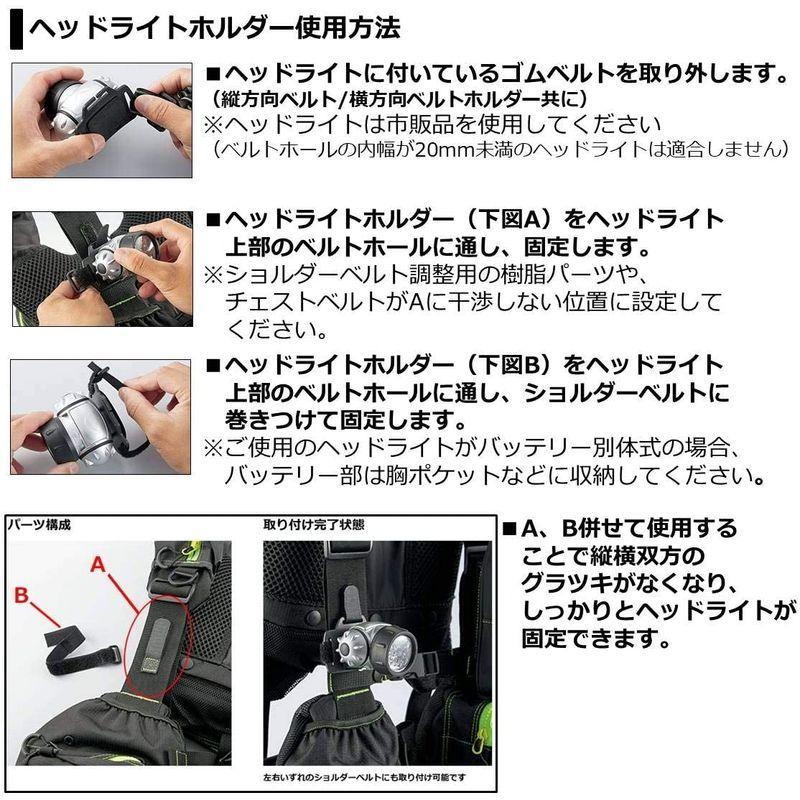 ヘッドライトホルダー使用方法

■ヘッドライトに付いているゴムベルトを取り外します。
（縦方向ベルト/横方向ベルトホルダー共に）
※ヘッドライトは市販品を使用してください
（ベルトホールの内幅が20mm未満のヘッドライトは適合しません）

■ヘッドライトホルダー（下図A）をヘッドライト上部のベルトホールに通し、固定します。
※ショルダーベルト調整用の樹脂パーツや、チェストベルトがAに干渉しない位置に設定してください。

■ヘッドライトホルダー（下図B）をヘッドライト上部のベルトホールに通し、ショルダーベルトに巻きつけて固定します。
※ご使用のヘッドライトがバッテリー別体式の場合、バッテリー部は胸ポケットなどに収納してください。

パーツ構成

A

B

取り付け完了状態

左右いずれのショルダーベルトにも取り付け可能です

■A、B併せて使用することで縦横双方のグラツキがなくなり、しっかりとヘッドライトが固定できます。