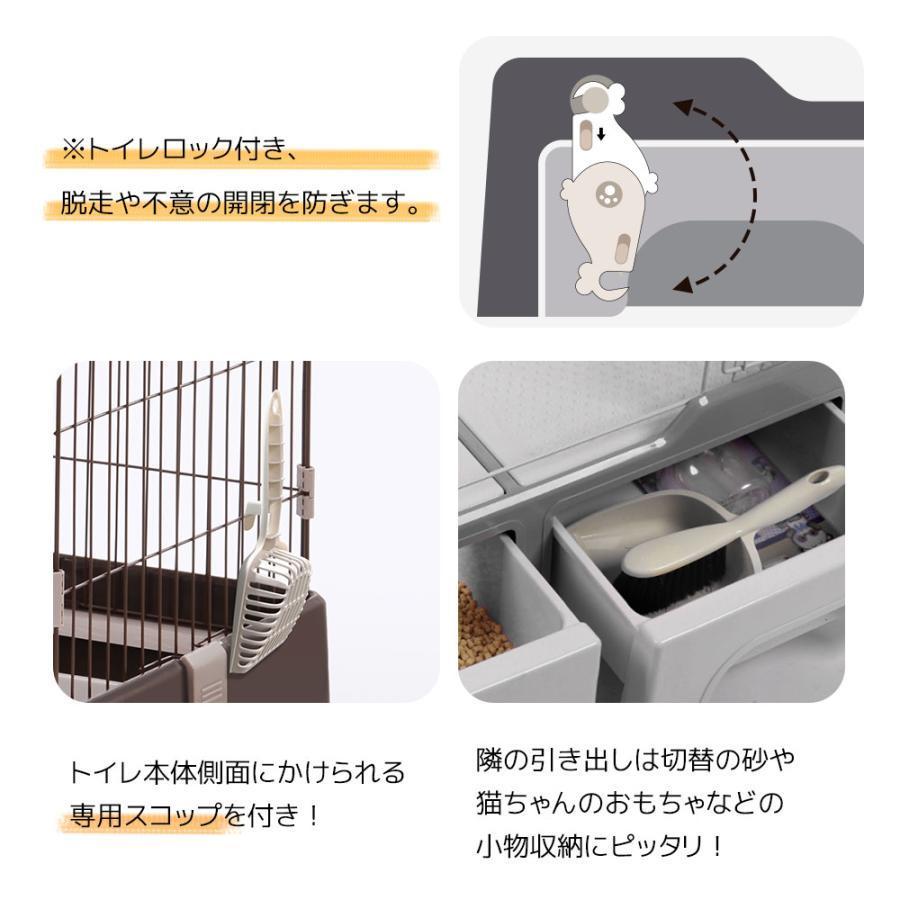 ※トイレロック付き、
脱走や不意の開閉を防ぎます。

トイレ本体側面にかけられる
専用スコップを付き！

隣の引き出しは切替の砂や
猫ちゃんのおもちゃなどの
小物収納にピッタリ！