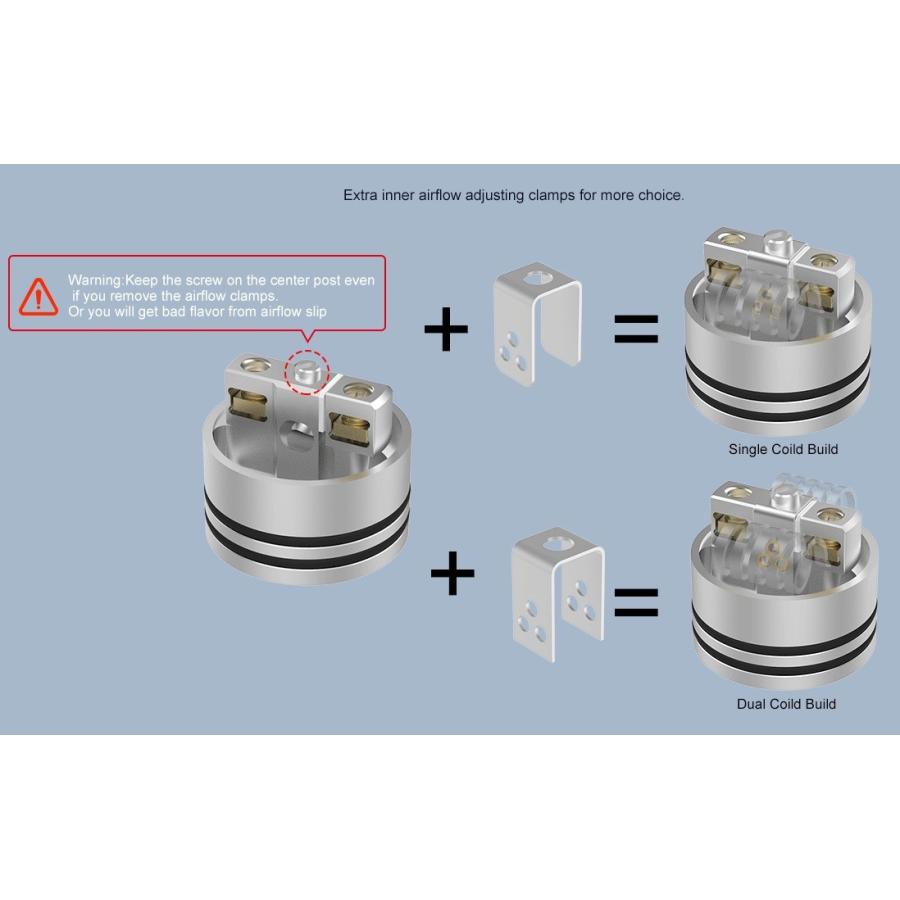 Extra inner airflow adjusting clamps for more choice.

Warning:Keep the screw on the center post even if you remove the airflow clamps.
Or you will get bad flavor from airflow slip

+ =

Single Coild Build

+ =

Dual Coild Build