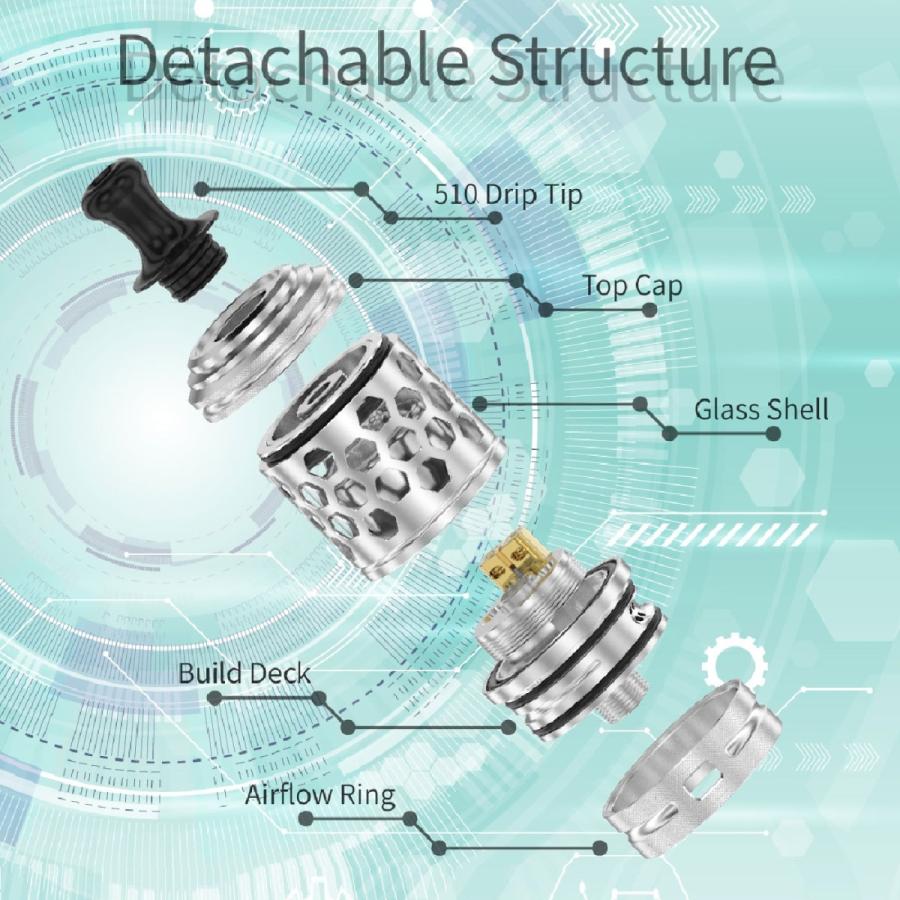 Detachable Structure

510 Drip Tip

Top Cap

Glass Shell

Build Deck

Airflow Ring