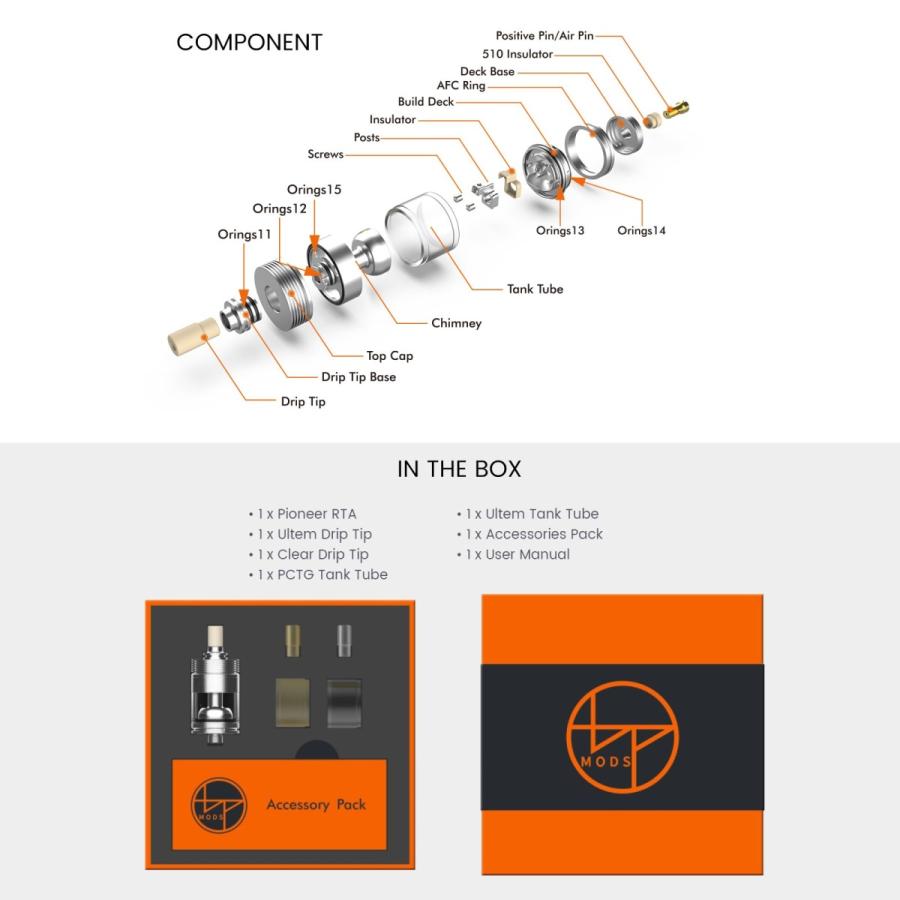 COMPONENT

Positive Pin/Air Pin
510 Insulator
Deck Base
AFC Ring
Build Deck
Insulator
Posts
Screws
Orings15
Orings12
Orings11
Orings13
Orings14
Tank Tube
Chimney
Top Cap
Drip Tip Base
Drip Tip

IN THE BOX

• 1 x Pioneer RTA
• 1 x Ultem Drip Tip
• 1 x Clear Drip Tip
• 1 x PCTG Tank Tube

• 1 x Ultem Tank Tube
• 1 x Accessories Pack
• 1 x User Manual

MODS
Accessory Pack

MODS