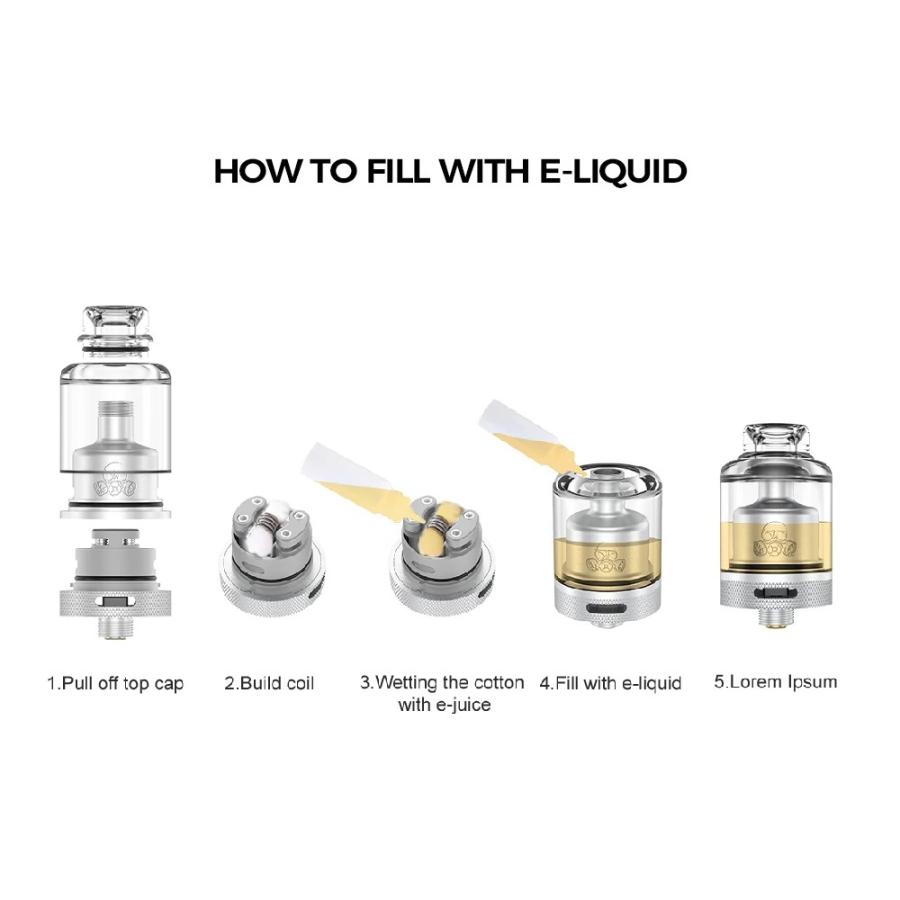 HOW TO FILL WITH E-LIQUID

1.Pull off top cap

2.Build coil

3.Wetting the cotton with e-juice

4.Fill with e-liquid

5.Lorem Ipsum