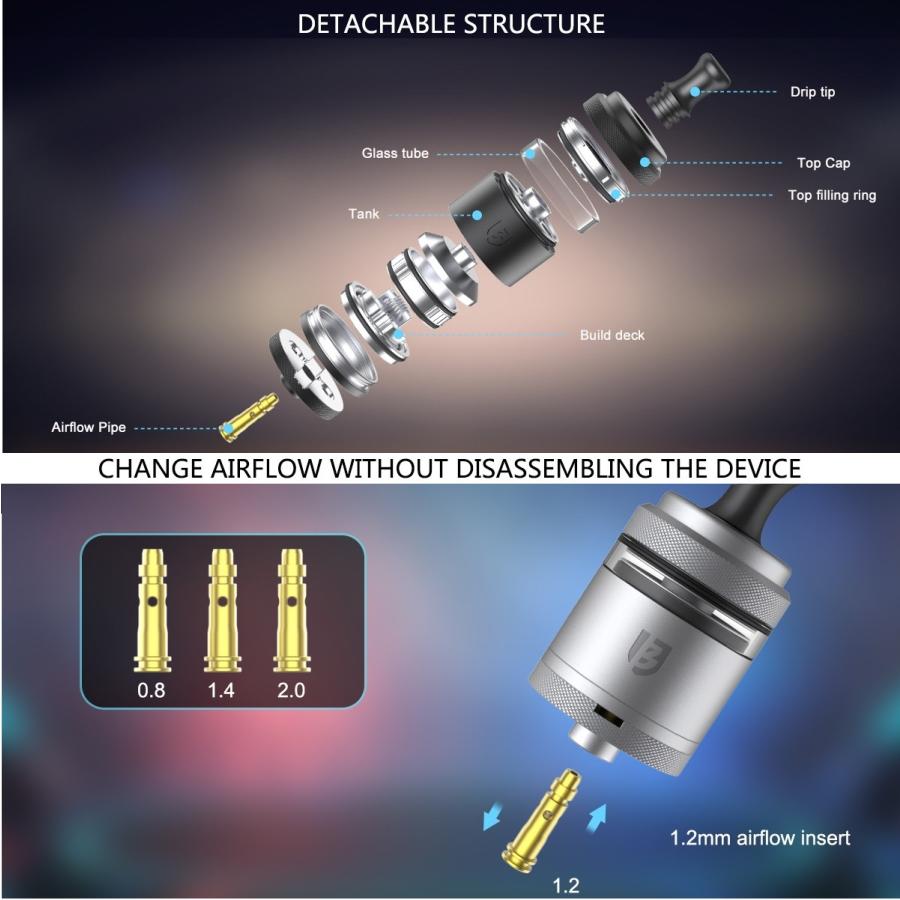 DETACHABLE STRUCTURE

Drip tip

Glass tube

Top Cap

Top filling ring

Tank

Build deck

Airflow Pipe

CHANGE AIRFLOW WITHOUT DISASSEMBLING THE DEVICE

0.8

1.4

2.0

1.2mm airflow insert

1.2