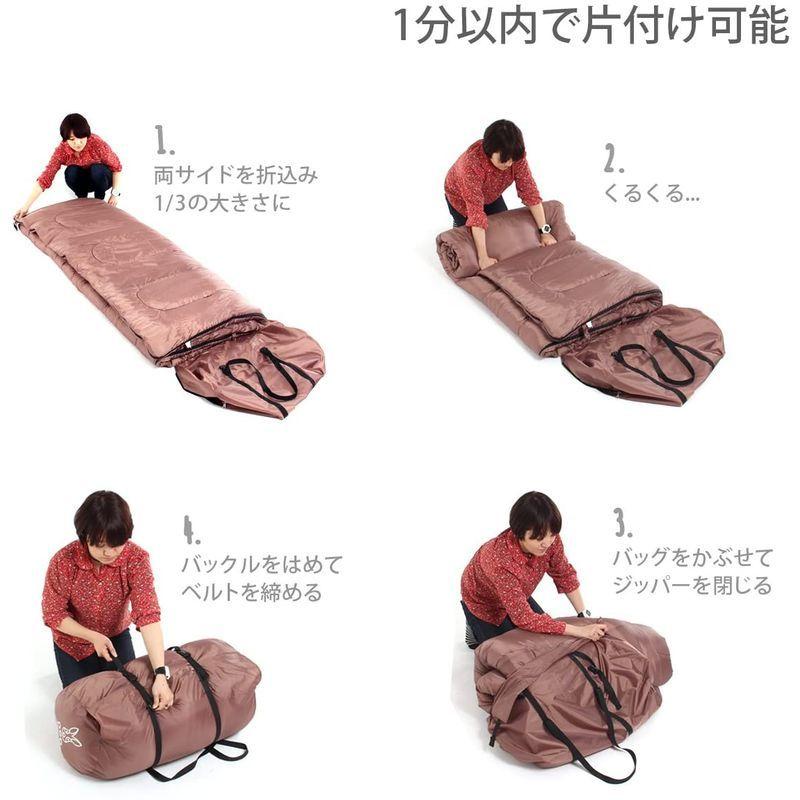 1分以内で片付け可能

1.
両サイドを折込み
1/3の大きさに

2.
くるくる...

4.
バックルをはめて
ベルトを締める

3.
バッグをかぶせて
ジッパーを閉じる