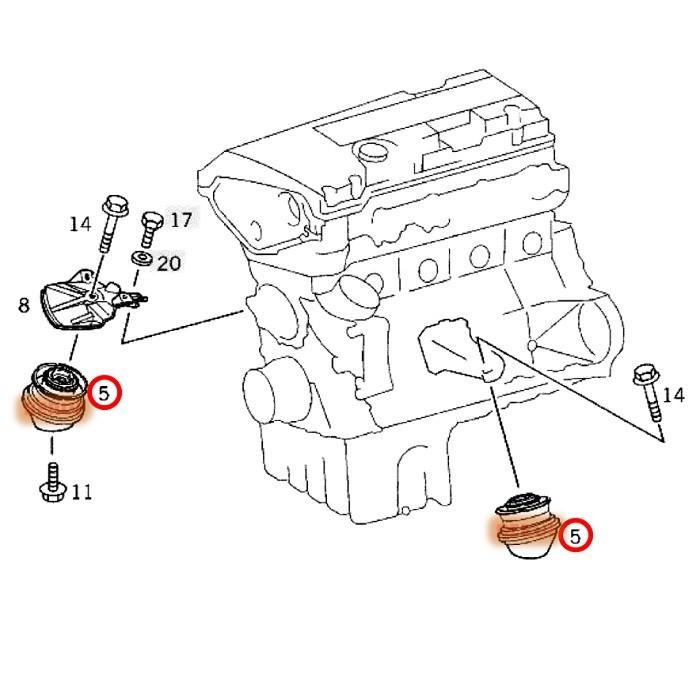 14
17
20
8
5
11
14
5