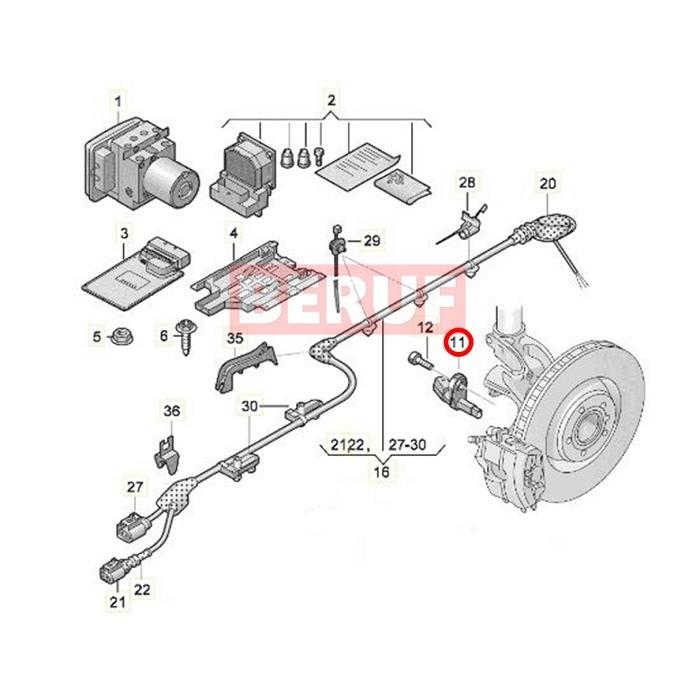 1

2

28

20

3

4

29

BERUF

5

6

35

12

11

36

30

2122, 27-30

16

27

22

21