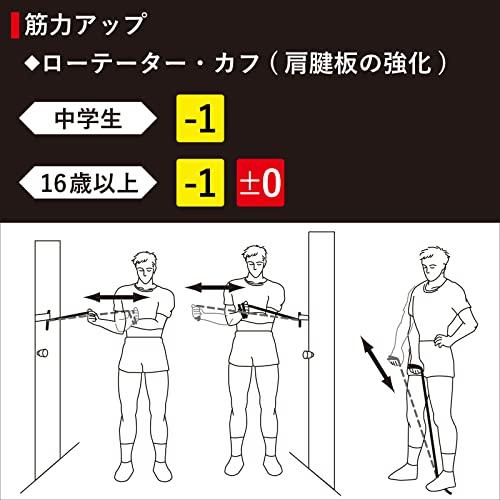 筋力アップ

◆ローテーター・カフ（肩腱板の強化）

中学生 -1

16歳以上 -1 ±0