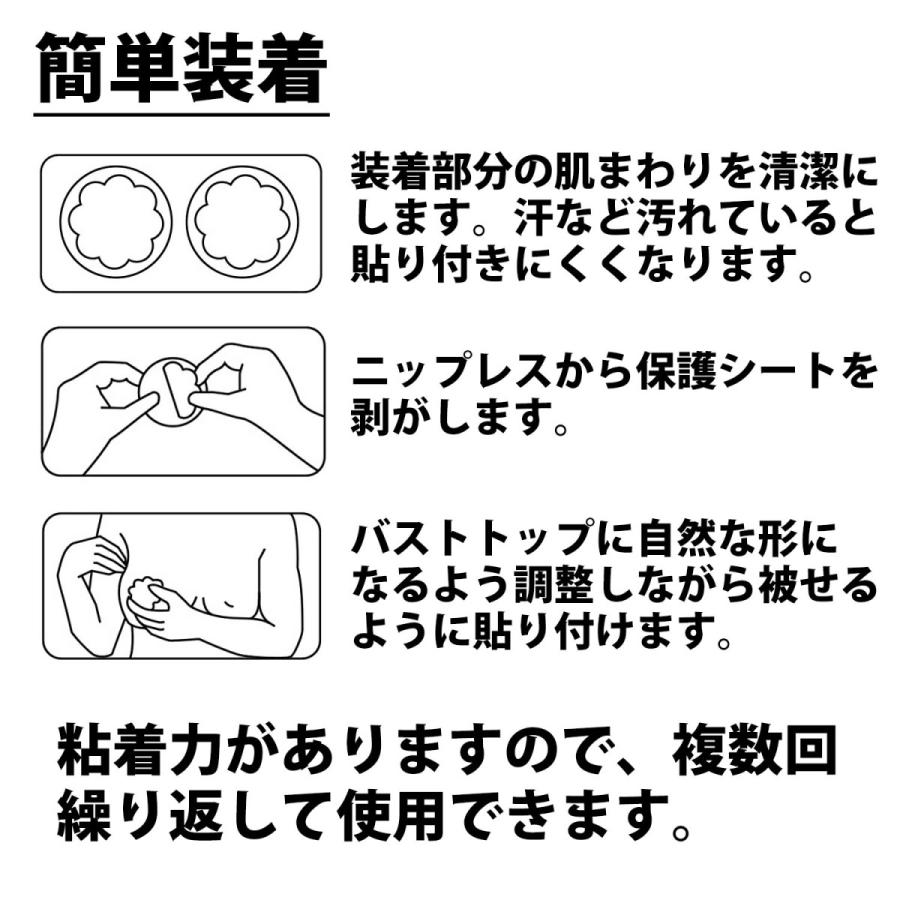 簡単装着

装着部分の肌まわりを清潔にします。汗など汚れていると貼り付きにくくなります。

ニップレスから保護シートを剥がします。

バストトップに自然な形になるよう調整しながら被せるように貼り付けます。

粘着力がありますので、複数回繰り返して使用できます。