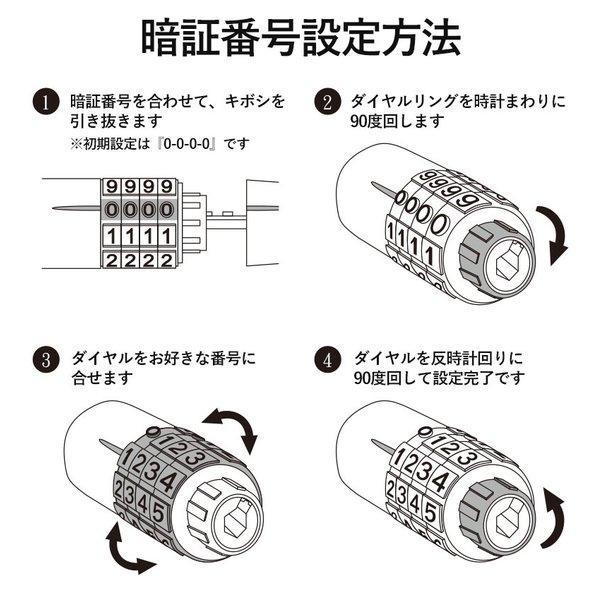 暗証番号設定方法

1 暗証番号を合わせて、キボシを引き抜きます
※初期設定は『0-0-0-0』です

9999
0000
1111
2222

2 ダイヤルリングを時計まわりに90度回します

9999
0000
1111

3 ダイヤルをお好きな番号に合せます

0123
1234
2345

4 ダイヤルを反時計回りに90度回して設定完了です

0123
1234
2345