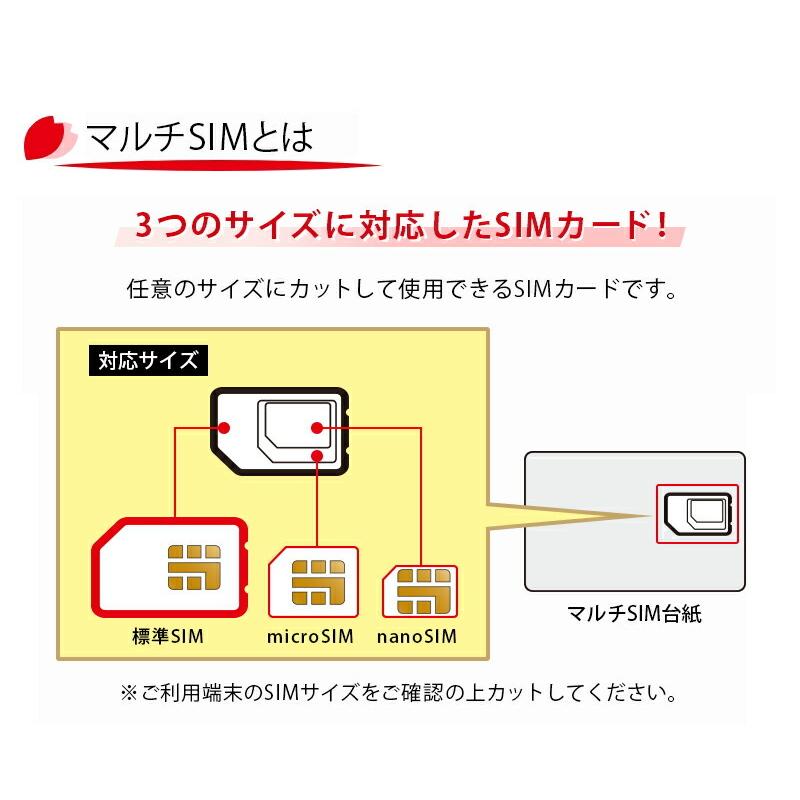 マルチSIMとは

3つのサイズに対応したSIMカード！

任意のサイズにカットして使用できるSIMカードです。

対応サイズ

標準SIM

microSIM

nanoSIM

マルチSIM台紙

※ご利用端末のSIMサイズをご確認の上カットしてください。