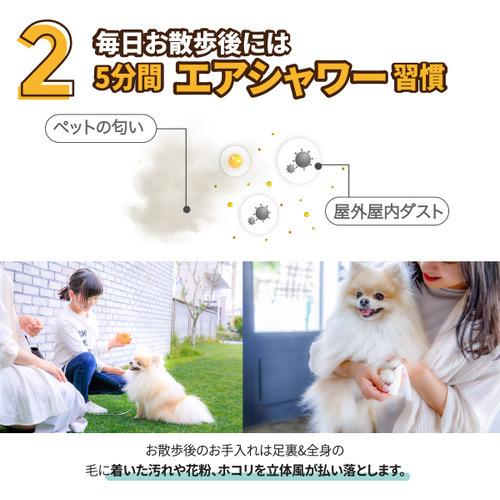 2 毎日お散歩後には
5分間 エアシャワー 習慣

ペットの匂い

屋外屋内ダスト

お散歩後のお手入れは足裏&全身の
毛に着いた汚れや花粉、ホコリを立体風が払い落とします。