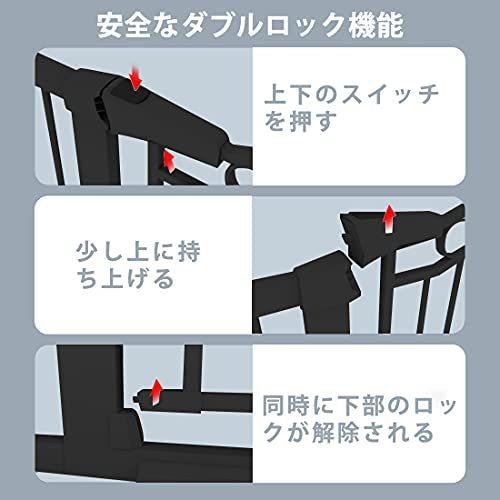 安全なダブルロック機能

上下のスイッチを押す

少し上に持ち上げる

同時に下部のロックが解除される