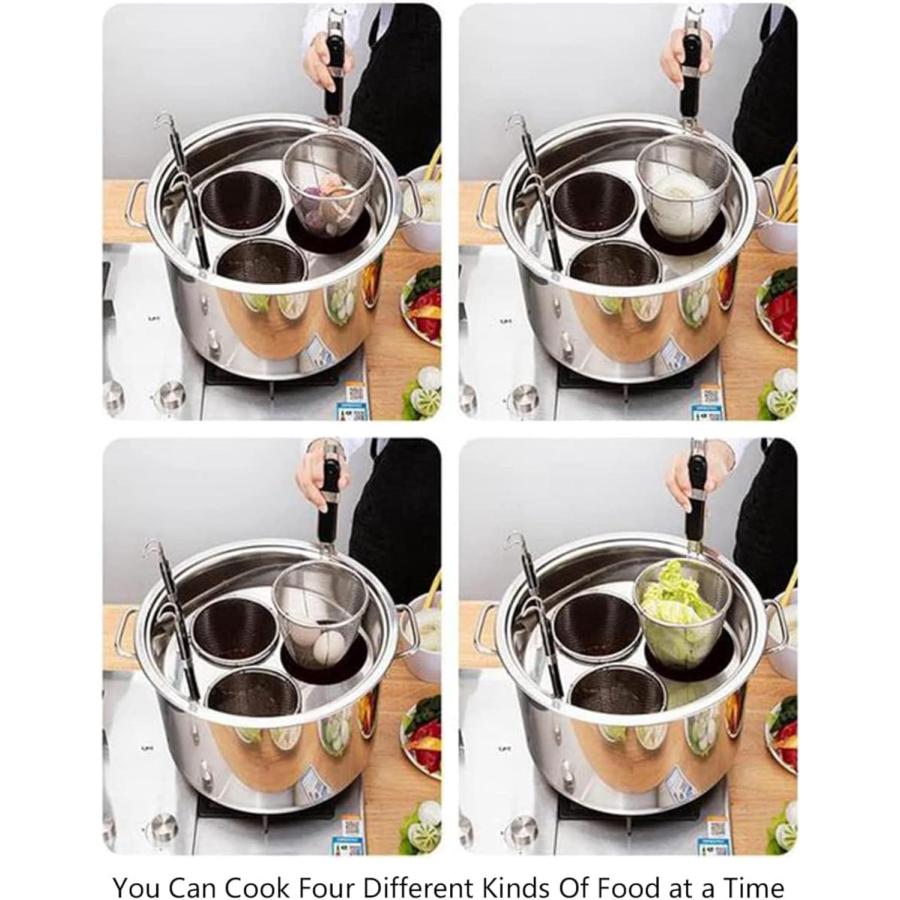 You Can Cook Four Different Kinds Of Food at a Time