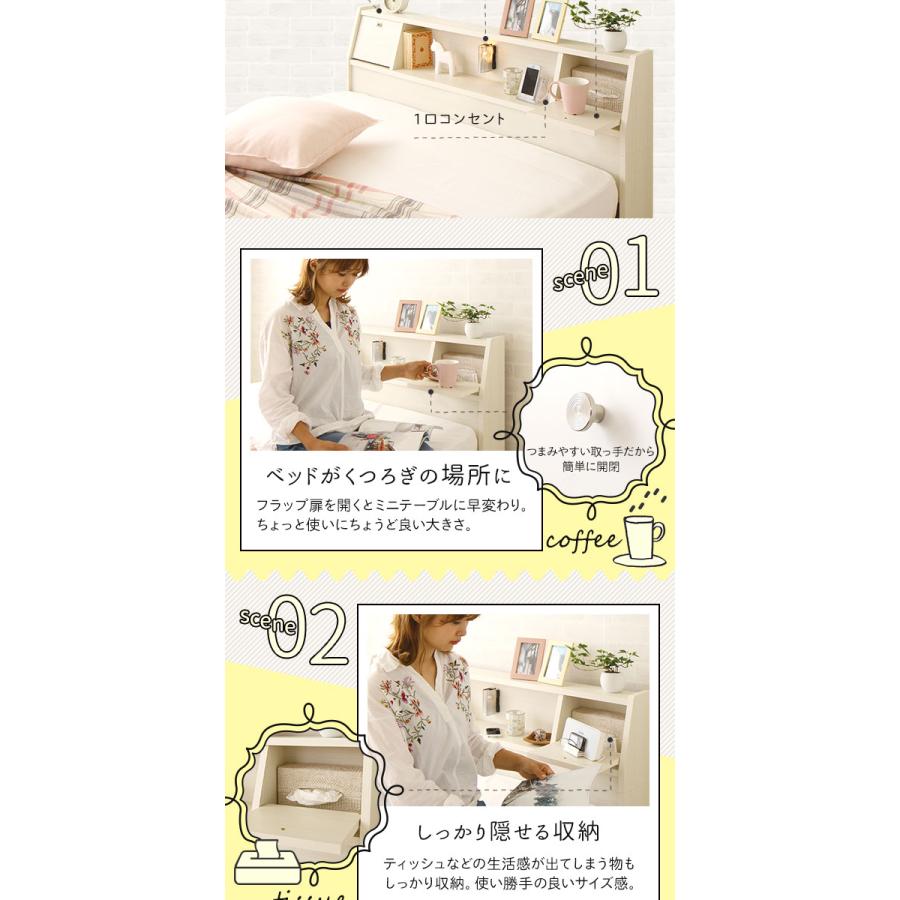 1口コンセント

scene 01

つまみやすい取っ手だから簡単に開閉

ベッドがくつろぎの場所に

フラップ扉を開くとミニテーブルに早変わり。ちょっと使いにちょうど良い大きさ。

coffee

scene 02

しっかり隠せる収納

ティッシュなどの生活感が出てしまう物もしっかり収納。使い勝手の良いサイズ感。

tissue