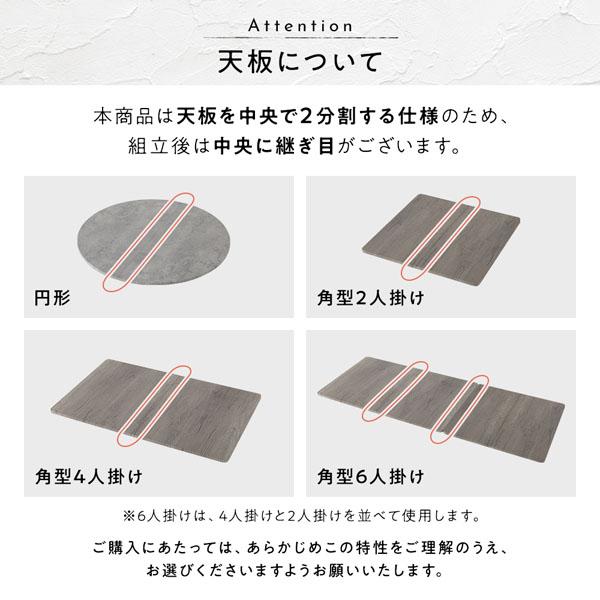 Attention

天板について

本商品は天板を中央で2分割する仕様のため、組立後は中央に継ぎ目がございます。

円形

角型2人掛け

角型4人掛け

角型6人掛け

※6人掛けは、4人掛けと2人掛けを並べて使用します。

ご購入にあたっては、あらかじめこの特性をご理解のうえ、お選びくださいますようお願いいたします。