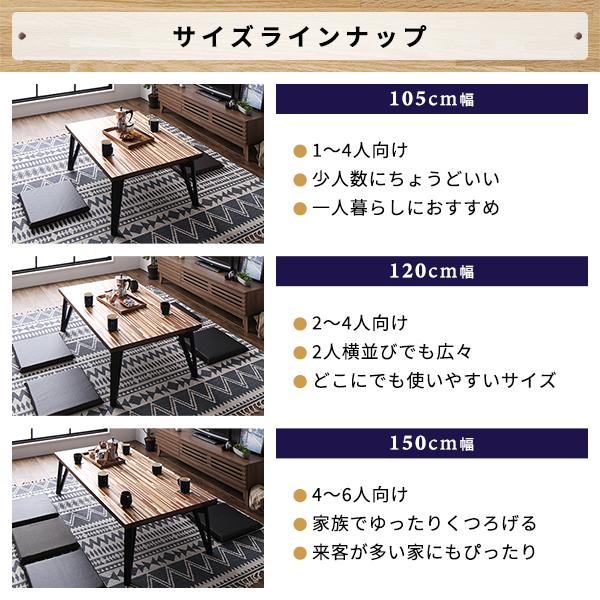 サイズラインナップ

105cm幅

● 1〜4人向け
● 少人数にちょうどいい
● 一人暮らしにおすすめ

120cm幅

● 2〜4人向け
● 2人横並びでも広々
● どこにでも使いやすいサイズ

150cm幅

● 4〜6人向け
● 家族でゆったりくつろげる
● 来客が多い家にもぴったり