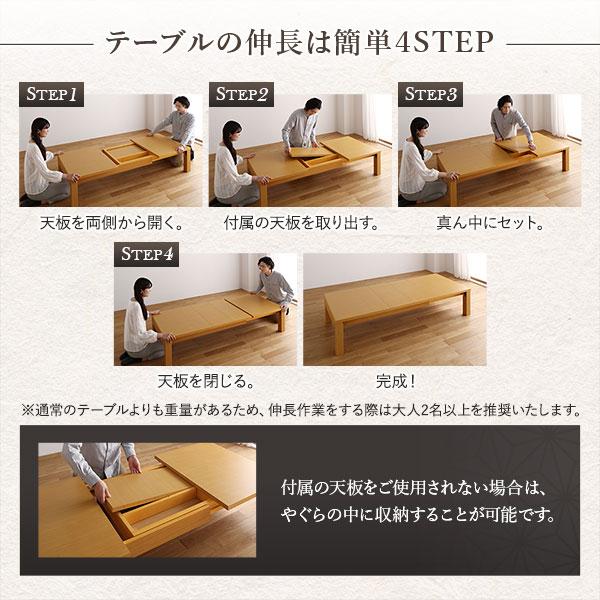 テーブルの伸長は簡単4STEP

STEP1
天板を両側から開く。

STEP2
付属の天板を取り出す。

STEP3
真ん中にセット。

STEP4
天板を閉じる。

完成！

※通常のテーブルよりも重量があるため、伸長作業をする際は大人2名以上を推奨いたします。

付属の天板をご使用されない場合は、やぐらの中に収納することが可能です。