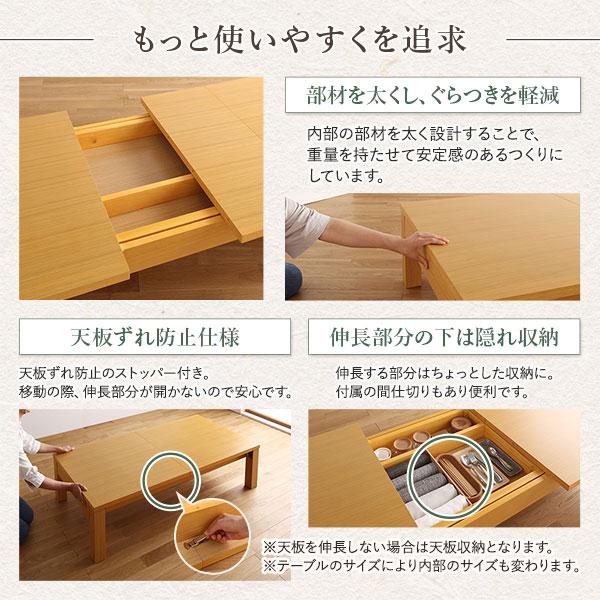 もっと使いやすくを追求

部材を太くし、ぐらつきを軽減

内部の部材を太く設計することで、重量を持たせて安定感のあるつくりにしています。

天板ずれ防止仕様

天板ずれ防止のストッパー付き。
移動の際、伸長部分が開かないので安心です。

伸長部分の下は隠れ収納

伸長する部分はちょっとした収納に。
付属の間仕切りもあり便利です。

※天板を伸長しない場合は天板収納となります。
※テーブルのサイズにより内部のサイズも変わります。