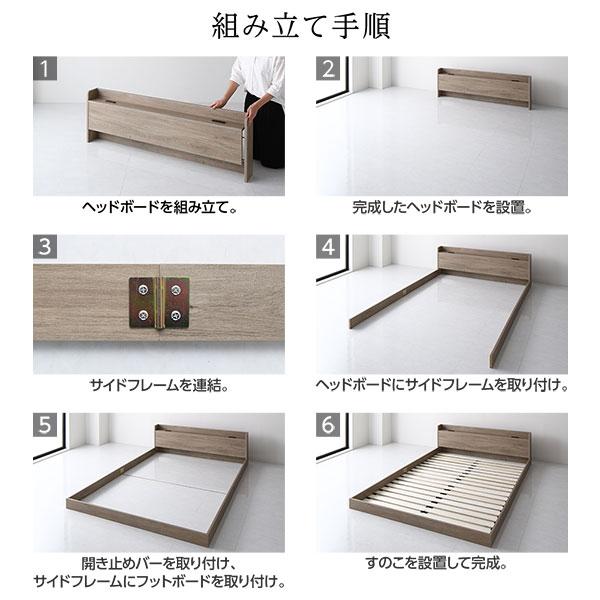 組み立て手順

1
ヘッドボードを組み立て。

2
完成したヘッドボードを設置。

3
サイドフレームを連結。

4
ヘッドボードにサイドフレームを取り付け。

5
開き止めバーを取り付け、サイドフレームにフットボードを取り付け。

6
すのこを設置して完成。