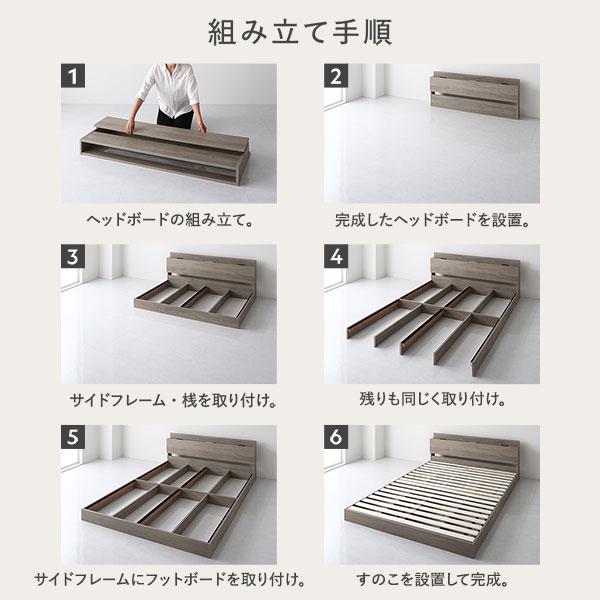 組み立て手順

1
ヘッドボードの組み立て。

2
完成したヘッドボードを設置。

3
サイドフレーム・桟を取り付け。

4
残りも同じく取り付け。

5
サイドフレームにフットボードを取り付け。

6
すのこを設置して完成。