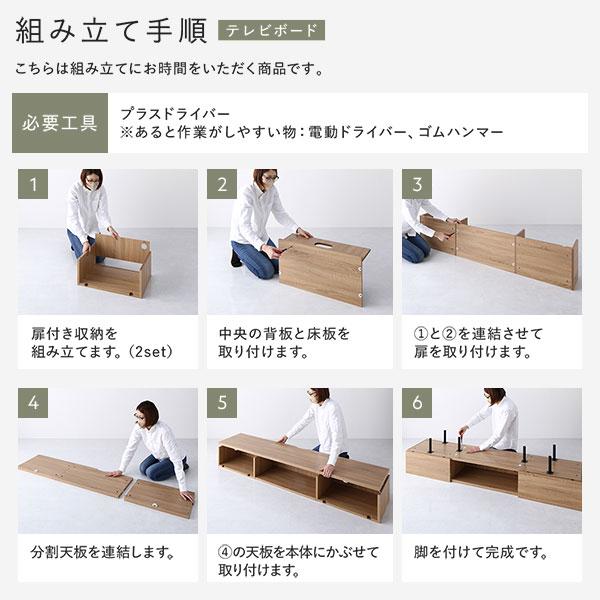 組み立て手順 テレビボード

こちらは組み立てにお時間をいただく商品です。

必要工具

プラスドライバー
※あると作業がしやすい物：電動ドライバー、ゴムハンマー

1

扉付き収納を組み立てます。（2set）

2

中央の背板と床板を取り付けます。

3

①と②を連結させて扉を取り付けます。

4

分割天板を連結します。

5

④の天板を本体にかぶせて取り付けます。

6

脚を付けて完成です。